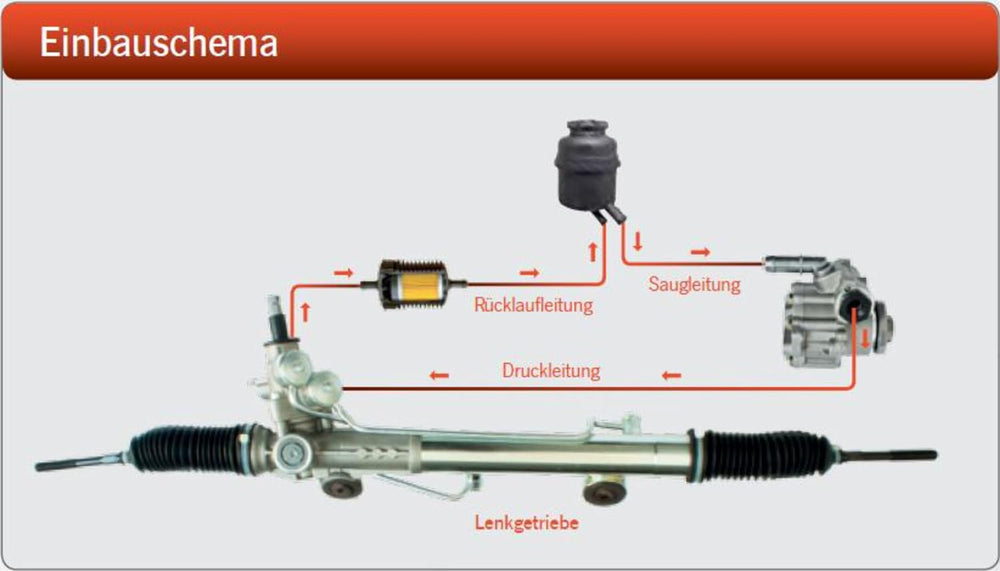 Einbauschema

Rücklaufleitung

Saugleitung

Druckleitung

Lenkgetriebe