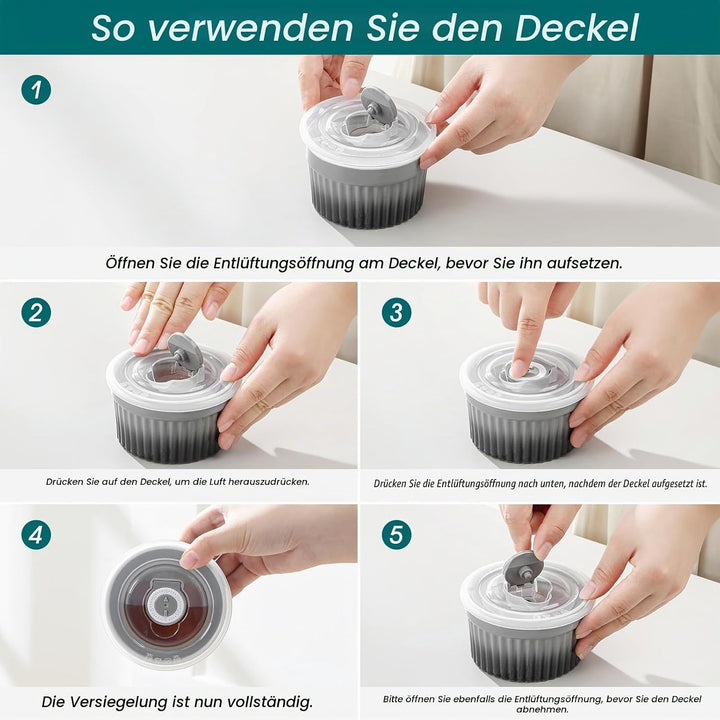 So verwenden Sie den Deckel

1

Öffnen Sie die Entlüftungsöffnung am Deckel, bevor Sie ihn aufsetzen.

2

Drücken Sie auf den Deckel, um die Luft herauszudrücken.

3

Drücken Sie die Entlüftungsöffnung nach unten, nachdem der Deckel aufgesetzt ist.

4

Die Versiegelung ist nun vollständig.

5

Bitte öffnen Sie ebenfalls die Entlüftungsöffnung, bevor Sie den Deckel abnehmen.