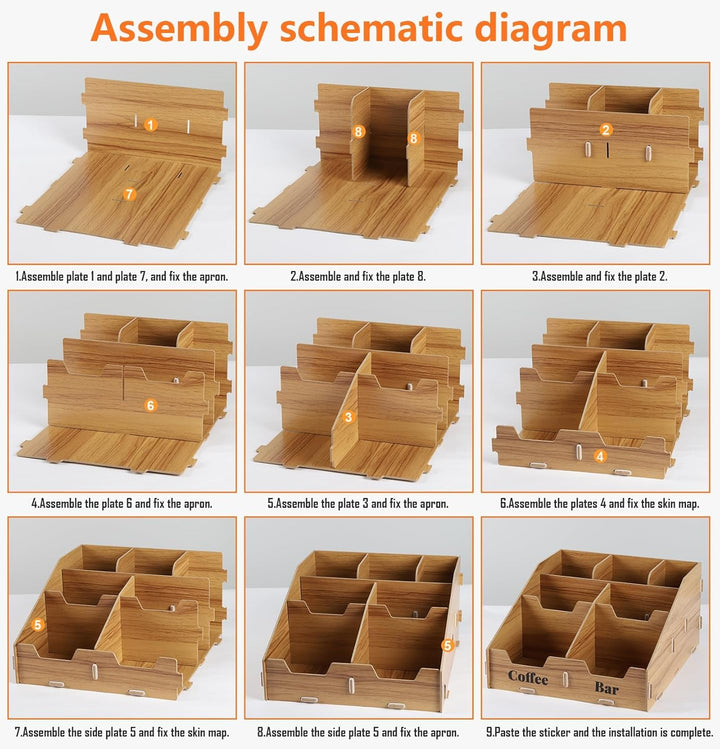 Assembly schematic diagram

1

7

1.Assemble plate 1 and plate 7, and fix the apron.

8

8

2.Assemble and fix the plate 8.

2

3.Assemble and fix the plate 2.

6

4.Assemble the plate 6 and fix the apron.

3

5.Assemble the plate 3 and fix the apron.

4

6.Assemble the plates 4 and fix the skin map.

5

7.Assemble the side plate 5 and fix the skin map.

5

8.Assemble the side plate 5 and fix the apron.

Coffee Bar

9.Paste the sticker and the installation is complete.