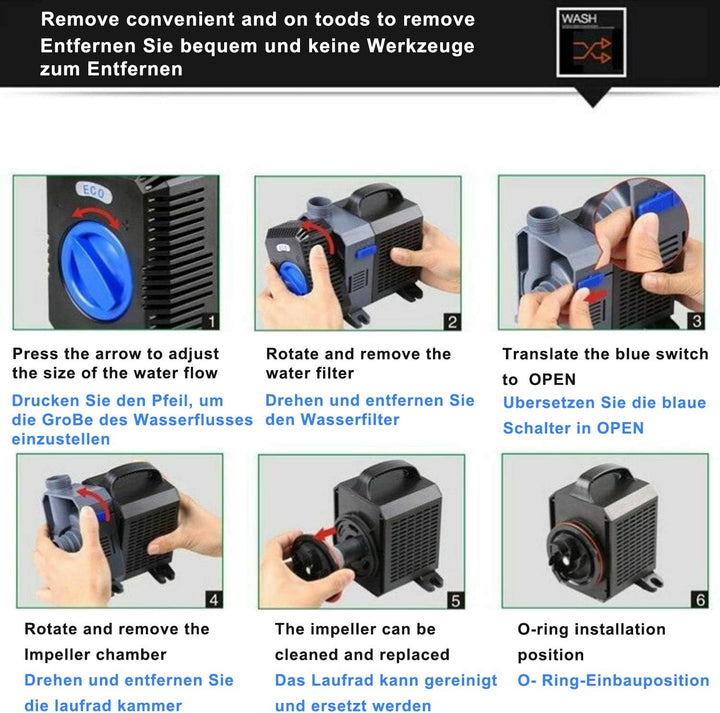 Remove convenient and on toods to remove
Entfernen Sie bequem und keine Werkzeuge zum Entfernen

WASH

ECO

1

Press the arrow to adjust the size of the water flow
Drucken Sie den Pfeil, um die GroBe des Wasserflusses einzustellen

2

Rotate and remove the water filter
Drehen und entfernen Sie den Wasserfilter

3

Translate the blue switch to OPEN
Ubersetzen Sie die blaue Schalter in OPEN

4

Rotate and remove the Impeller chamber
Drehen und entfernen Sie die laufrad kammer

5

The impeller can be cleaned and replaced
Das Laufrad kann gereinigt und ersetzt werden

6

O-ring installation position
O- Ring-Einbauposition