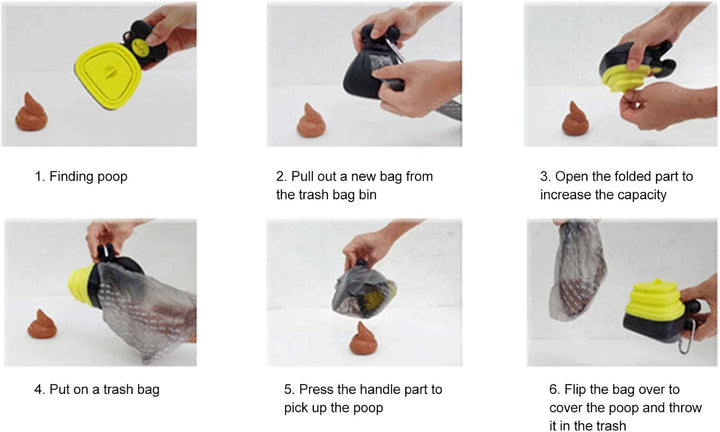 1. Finding poop

2. Pull out a new bag from the trash bag bin

3. Open the folded part to increase the capacity

4. Put on a trash bag

5. Press the handle part to pick up the poop

6. Flip the bag over to cover the poop and throw it in the trash