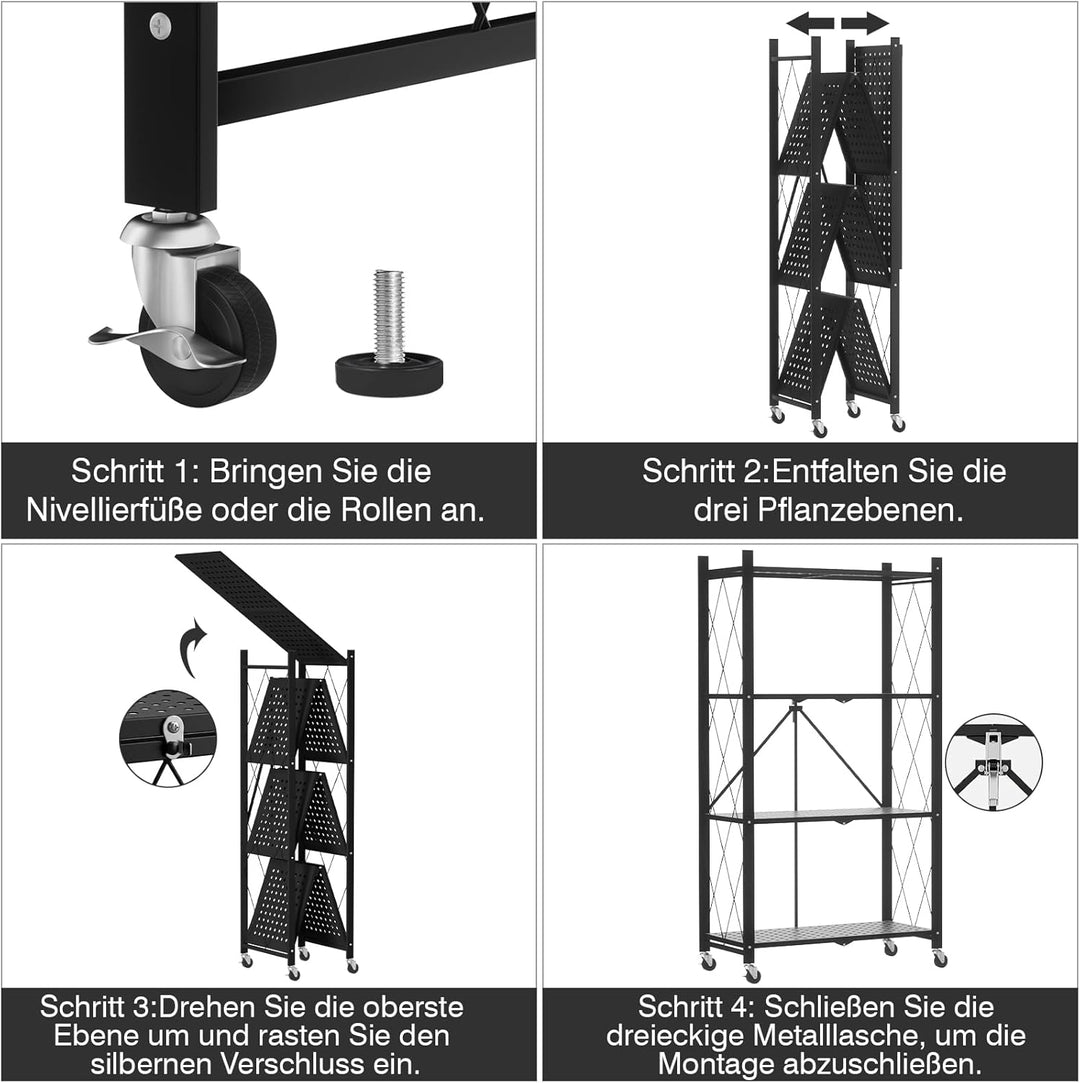 Schritt 1: Bringen Sie die Nivellierfüße oder die Rollen an.

Schritt 2:Entfalten Sie die drei Pflanzebenen.

Schritt 3:Drehen Sie die oberste Ebene um und rasten Sie den silbernen Verschluss ein.

Schritt 4: Schließen Sie die dreieckige Metalllasche, um die Montage abzuschließen.