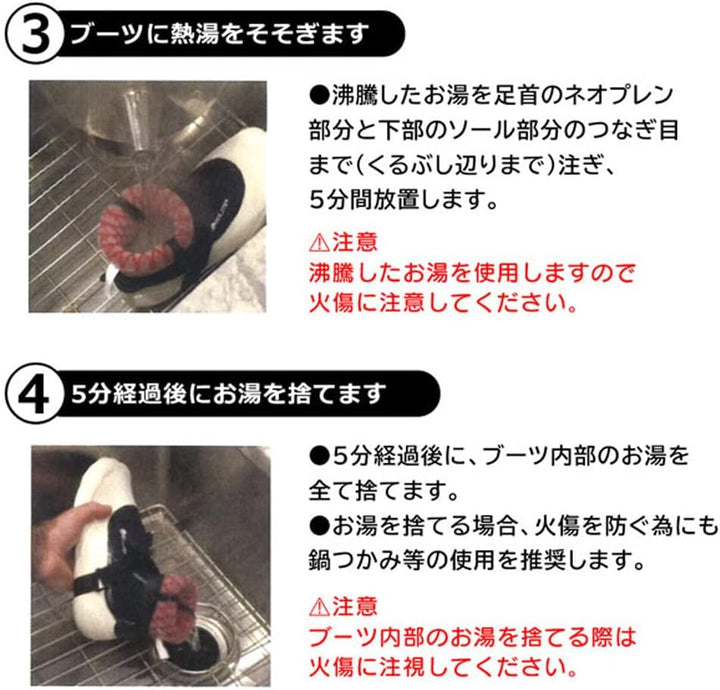 3 ブーツに熱湯をそそぎます

●沸騰したお湯を足首のネオプレン部分と下部のソール部分のつなぎ目まで(くるぶし辺りまで)注ぎ、5分間放置します。

⚠注意
沸騰したお湯を使用しますので火傷に注意してください。

4 5分経過後にお湯を捨てます

●5分経過後に、ブーツ内部のお湯を全て捨てます。
●お湯を捨てる場合、火傷を防ぐ為にも鍋つかみ等の使用を推奨します。

⚠注意
ブーツ内部のお湯を捨てる際は火傷に注視してください。