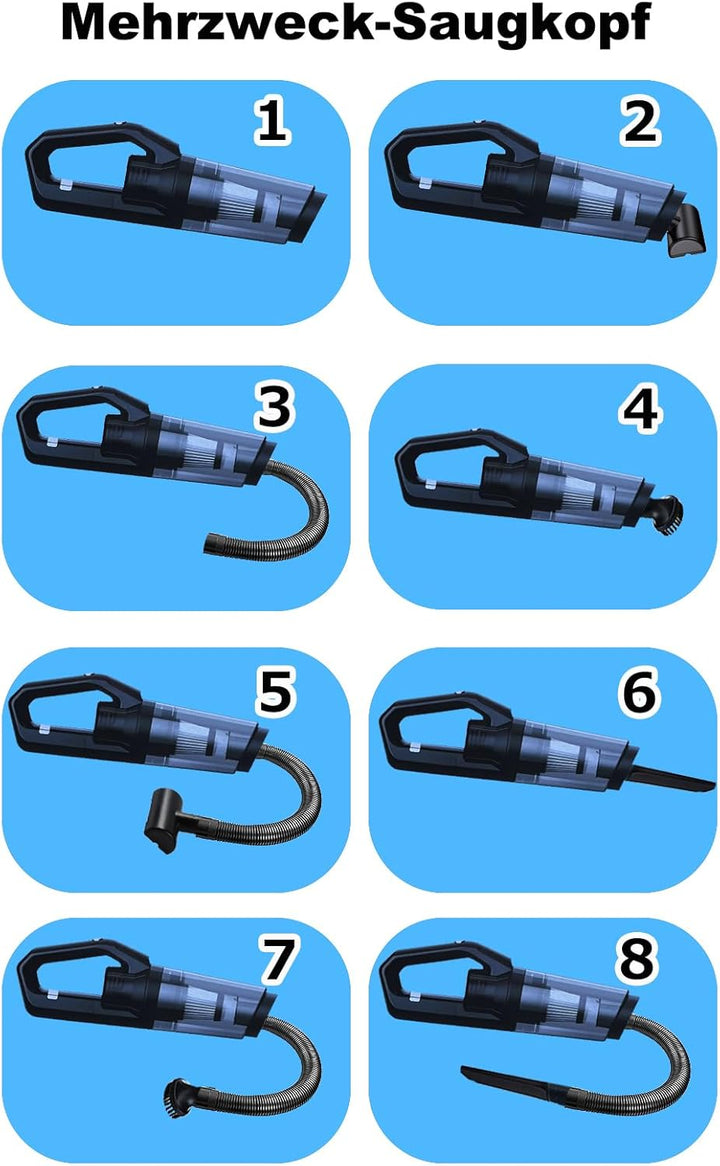 Mehrzweck-Saugkopf

1

2

3

4

5

6

7

8