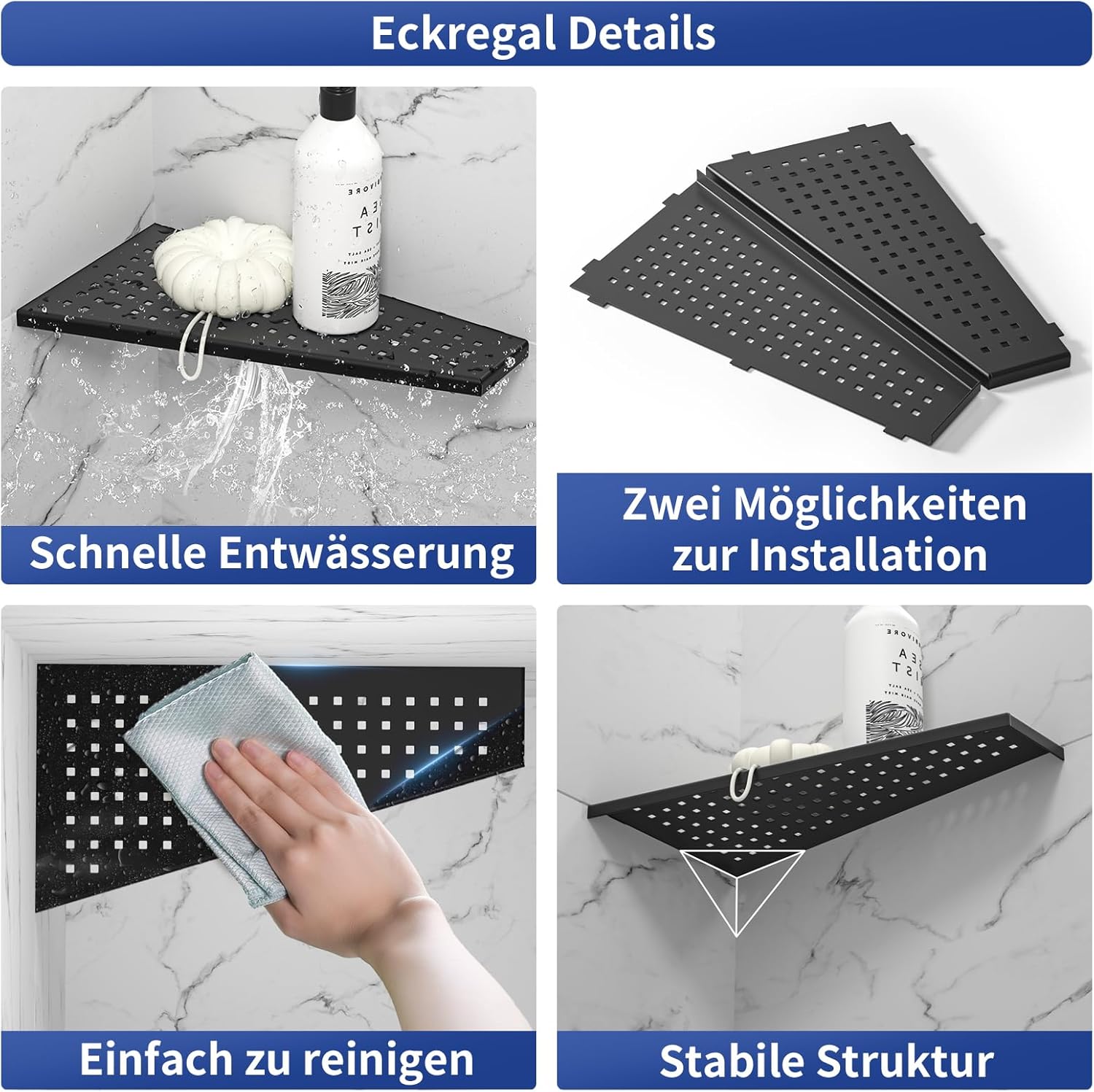 Eckregal Details

Schnelle Entwässerung

Zwei Möglichkeiten zur Installation

Einfach zu reinigen

Stabile Struktur