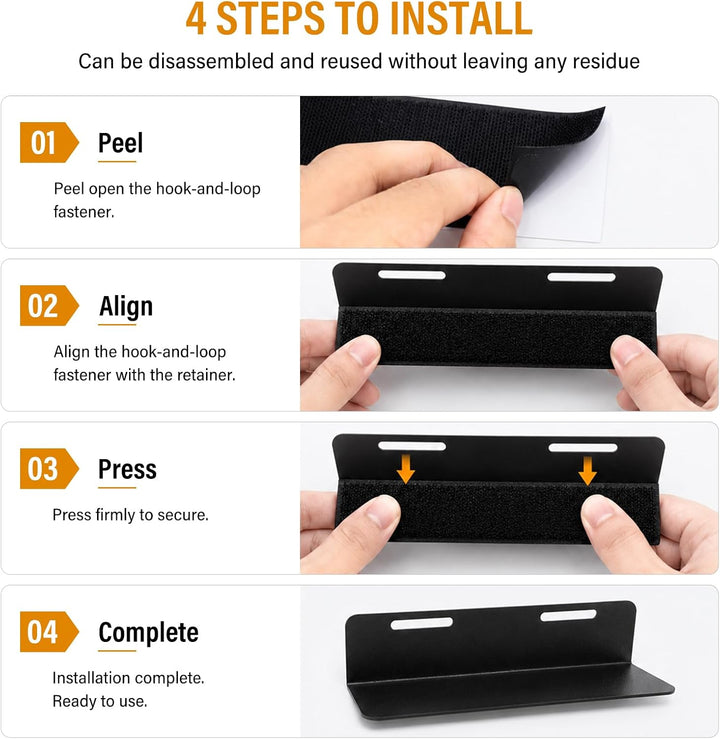 4 STEPS TO INSTALL

Can be disassembled and reused without leaving any residue

01 Peel

Peel open the hook-and-loop fastener.

02 Align

Align the hook-and-loop fastener with the retainer.

03 Press

Press firmly to secure.

04 Complete

Installation complete. Ready to use.