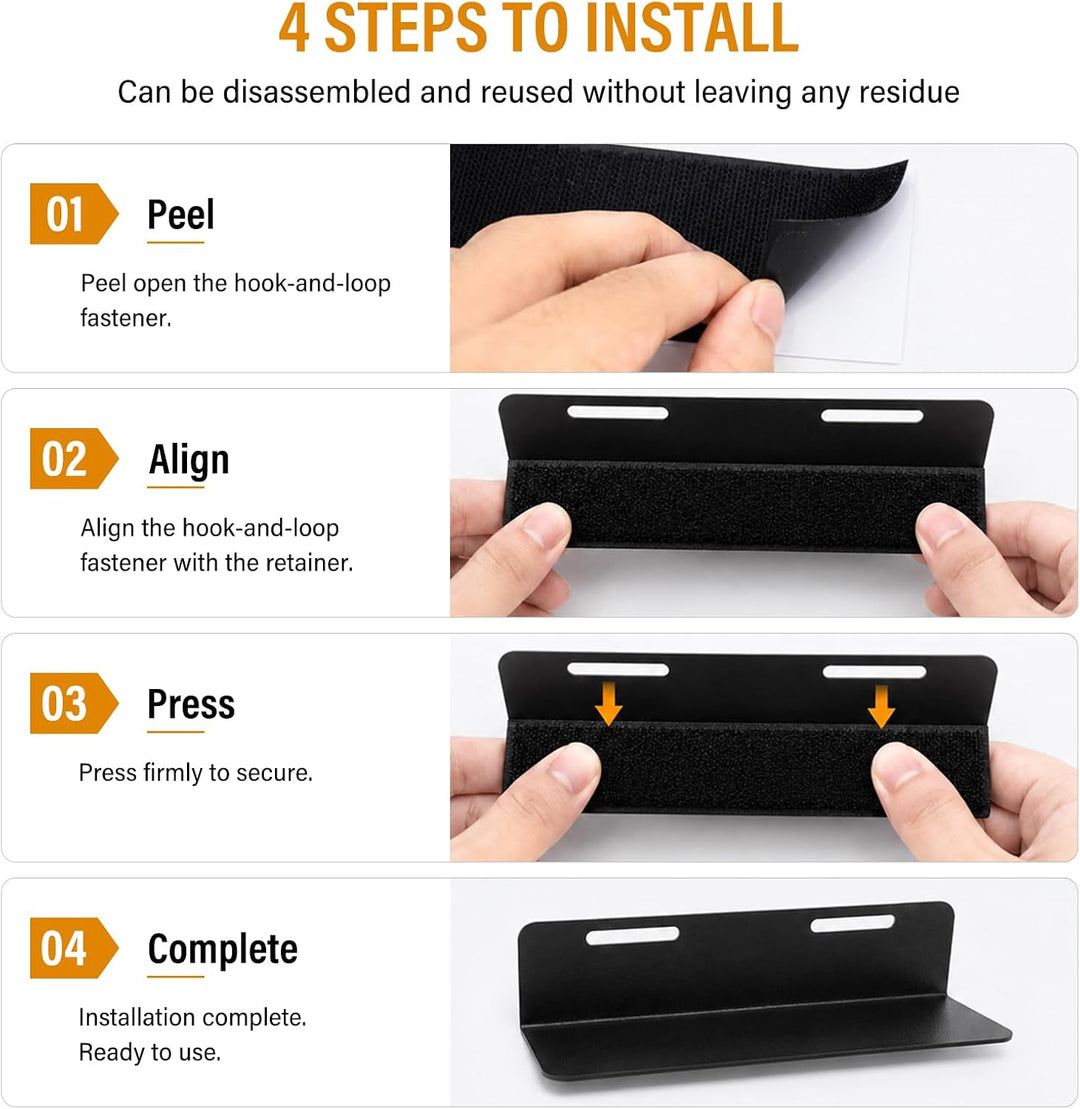 4 STEPS TO INSTALL

Can be disassembled and reused without leaving any residue

01 Peel

Peel open the hook-and-loop fastener.

02 Align

Align the hook-and-loop fastener with the retainer.

03 Press

Press firmly to secure.

04 Complete

Installation complete. Ready to use.