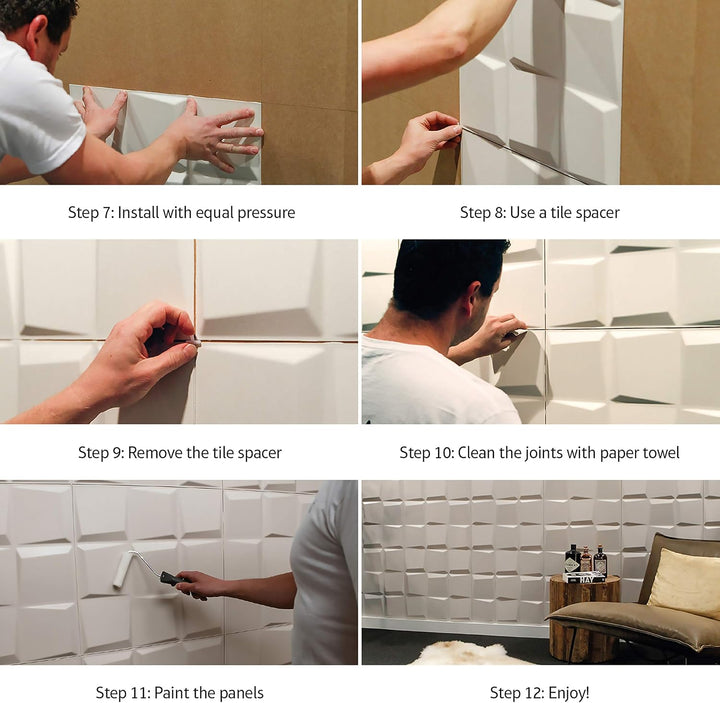 Step 7: Install with equal pressure

Step 8: Use a tile spacer

Step 9: Remove the tile spacer

Step 10: Clean the joints with paper towel

Step 11: Paint the panels

Step 12: Enjoy!