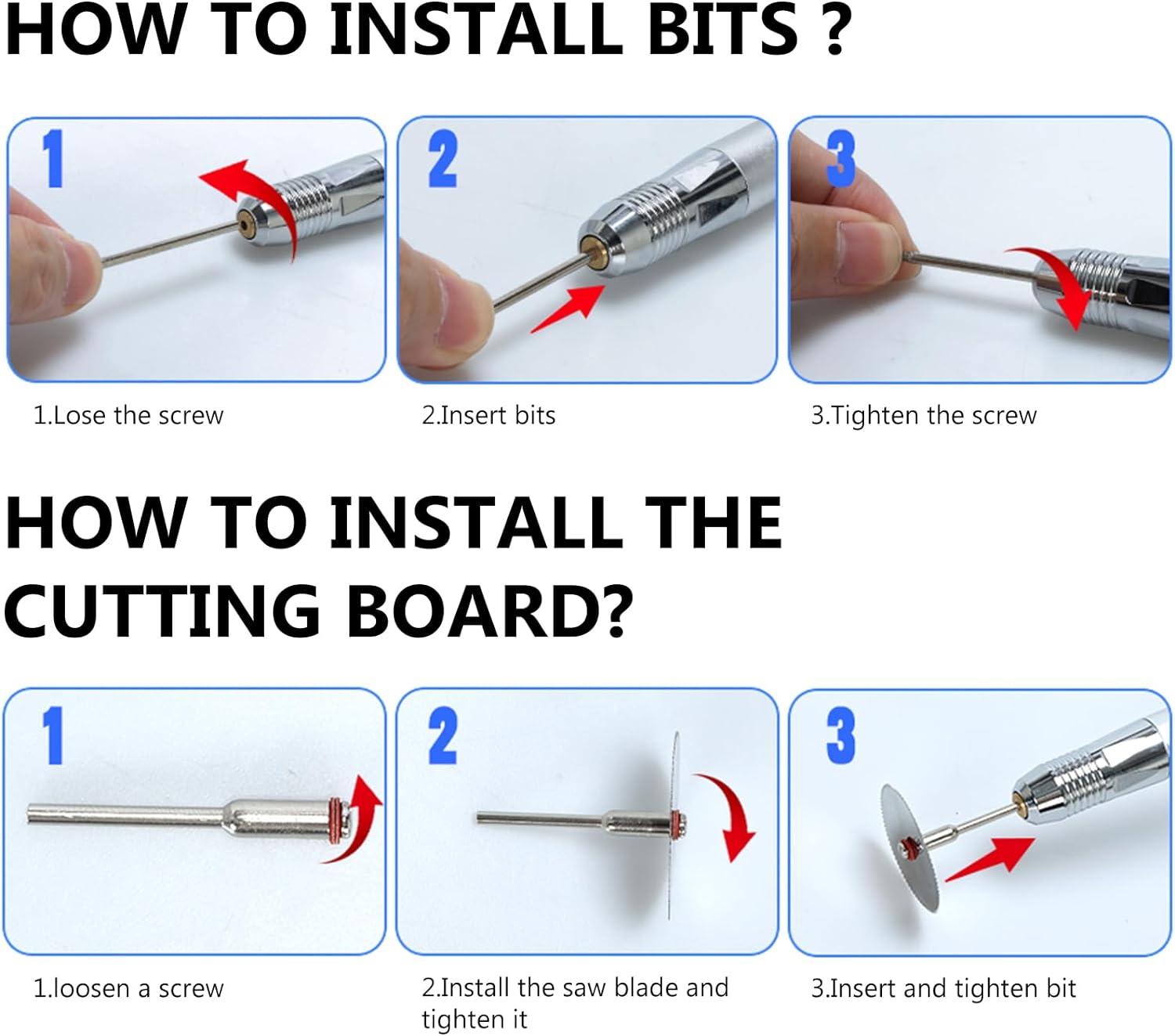 HOW TO INSTALL BITS ?

1

2

3

1.Lose the screw

2.Insert bits

3.Tighten the screw

HOW TO INSTALL THE CUTTING BOARD?

1

2

3

1.loosen a screw

2.Install the saw blade and tighten it

3.Insert and tighten bit