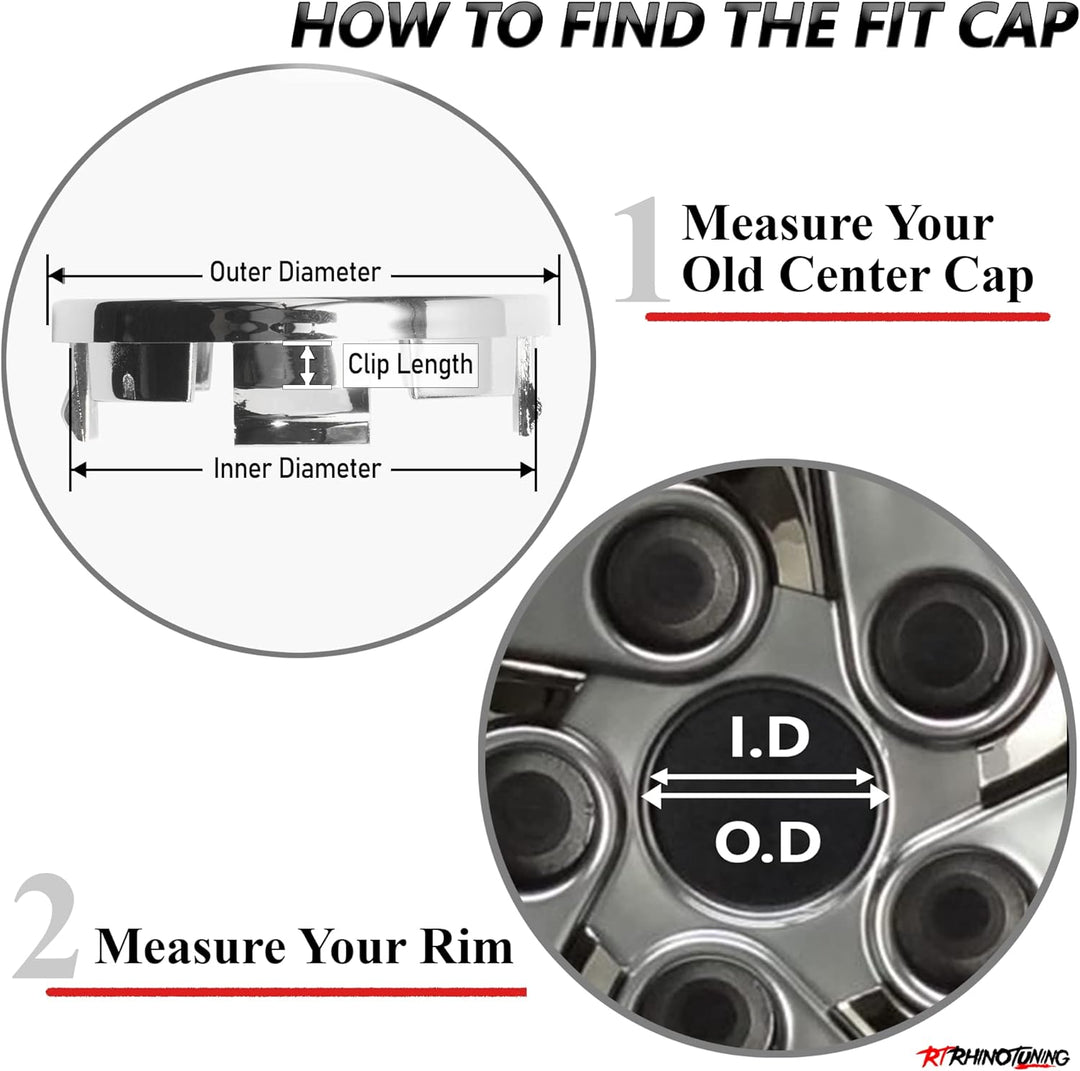 HOW TO FIND THE FIT CAP

Outer Diameter

Clip Length

Inner Diameter

1 Measure Your Old Center Cap

I.D

O.D

2 Measure Your Rim

RT RHINOTUNING