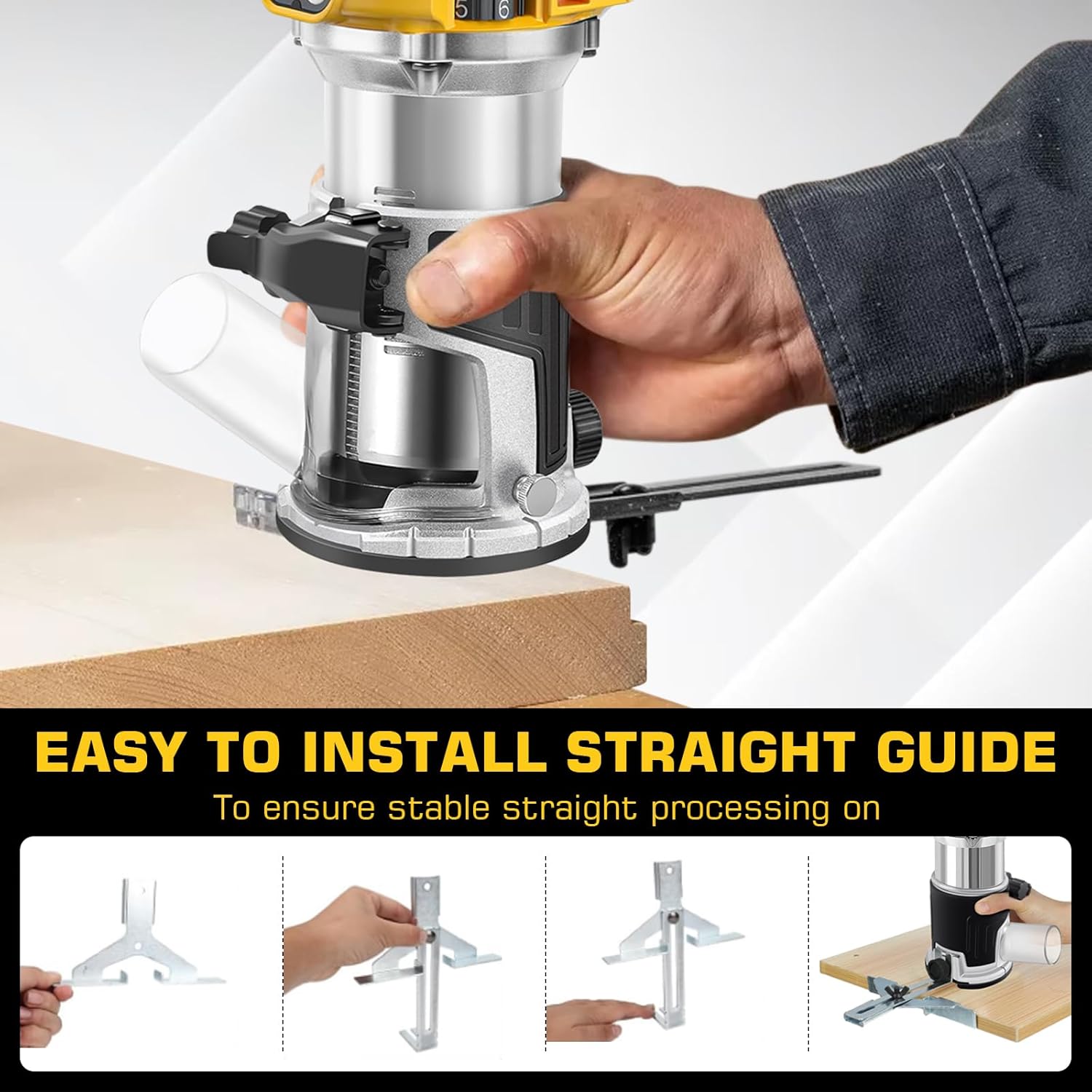 5 6

EASY TO INSTALL STRAIGHT GUIDE

To ensure stable straight processing on