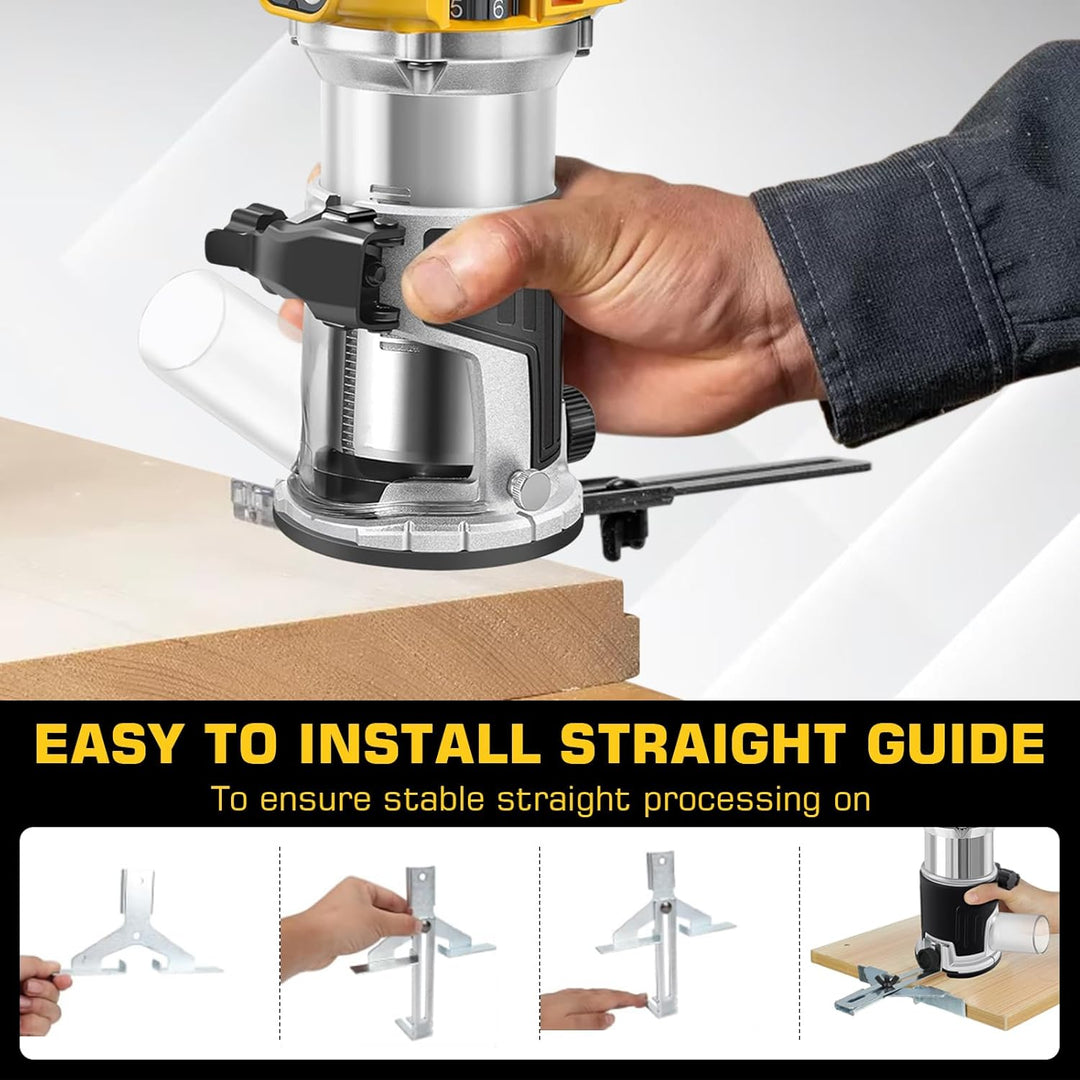 5 6

EASY TO INSTALL STRAIGHT GUIDE

To ensure stable straight processing on