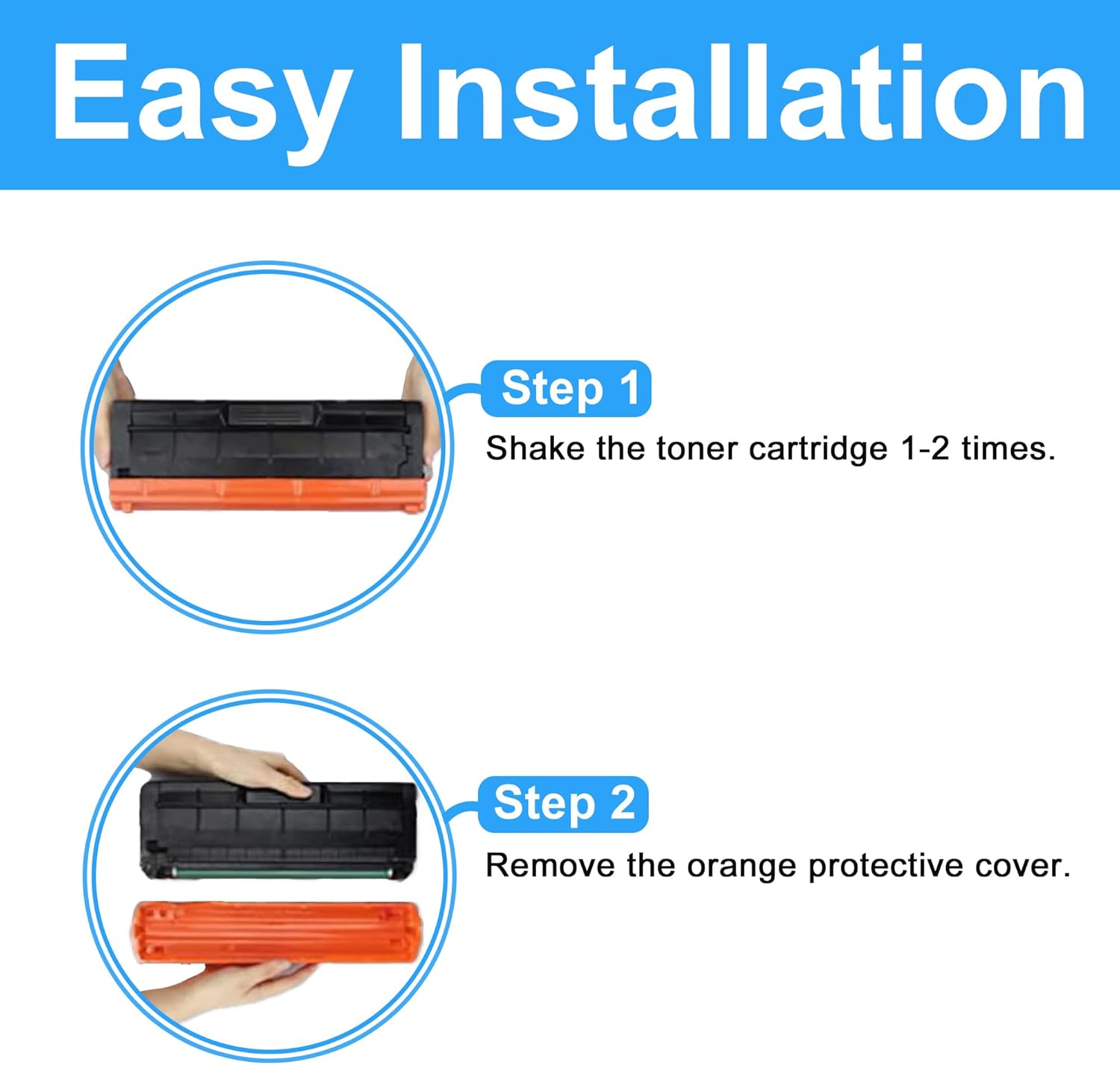 Easy Installation

Step 1

Shake the toner cartridge 1-2 times.

Step 2

Remove the orange protective cover.