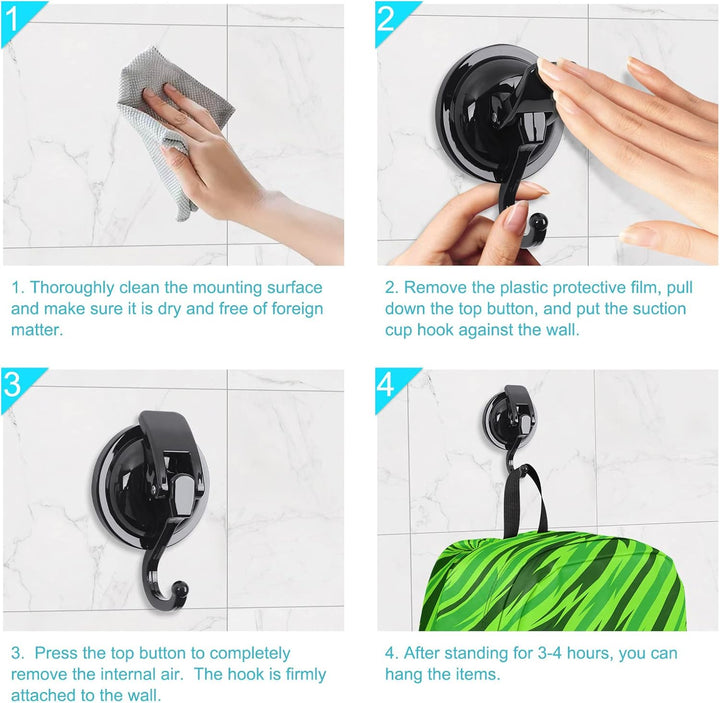 1

1. Thoroughly clean the mounting surface and make sure it is dry and free of foreign matter.

2

2. Remove the plastic protective film, pull down the top button, and put the suction cup hook against the wall.

3

3. Press the top button to completely remove the internal air. The hook is firmly attached to the wall.

4

4. After standing for 3-4 hours, you can hang the items.