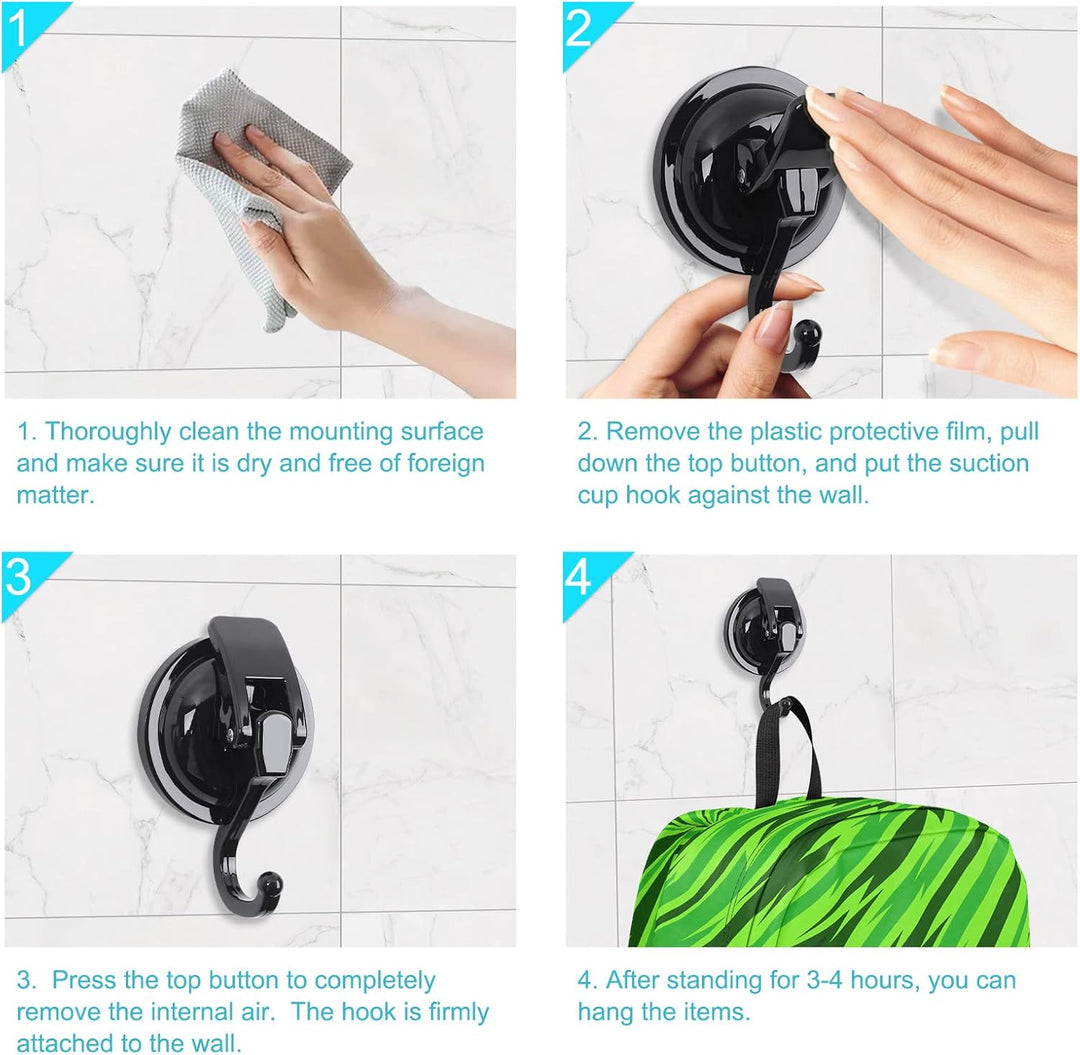 1

1. Thoroughly clean the mounting surface and make sure it is dry and free of foreign matter.

2

2. Remove the plastic protective film, pull down the top button, and put the suction cup hook against the wall.

3

3.  Press the top button to completely remove the internal air.  The hook is firmly attached to the wall.

4

4. After standing for 3-4 hours, you can hang the items.