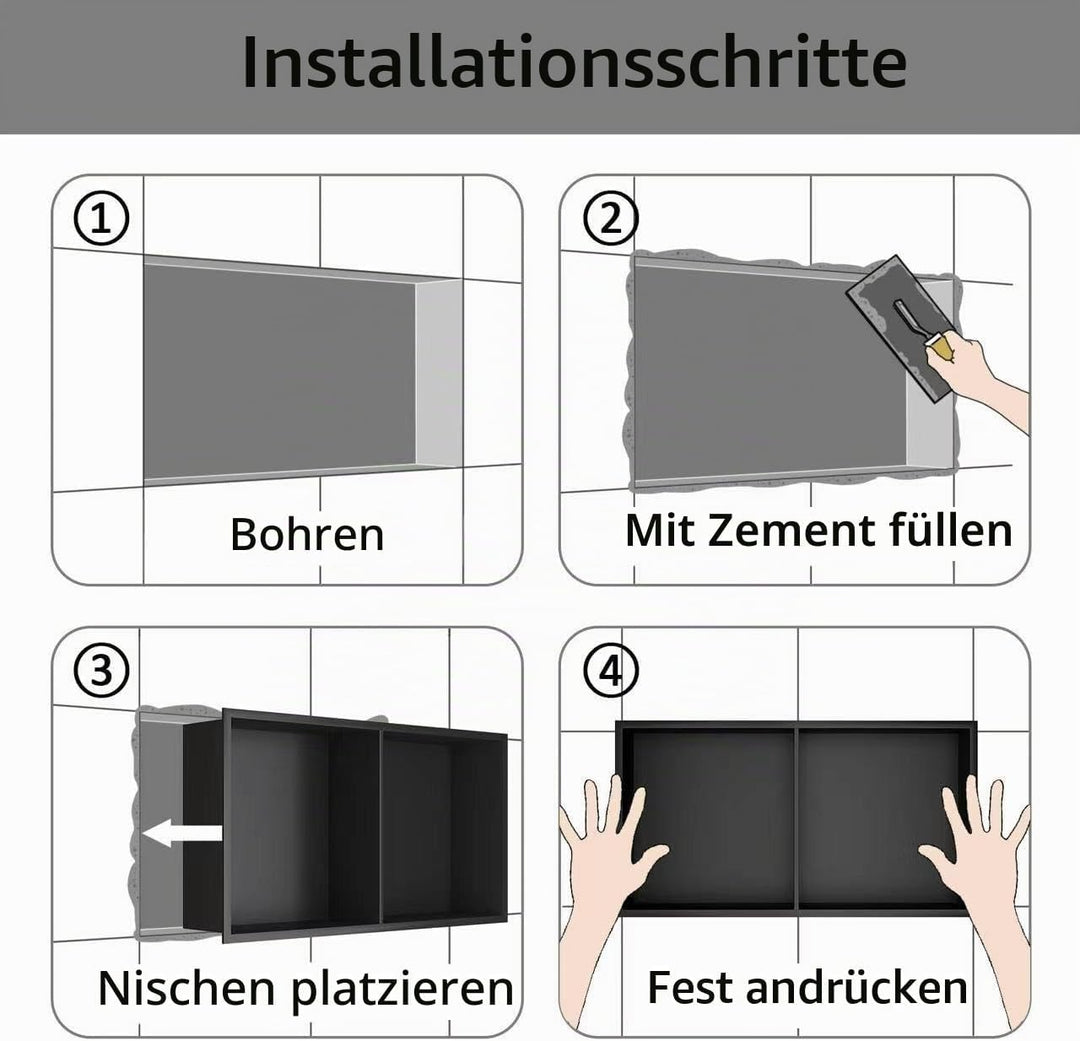 Installationsschritte

①

Bohren

②

Mit Zement füllen

③

Nischen platzieren

④

Fest andrücken