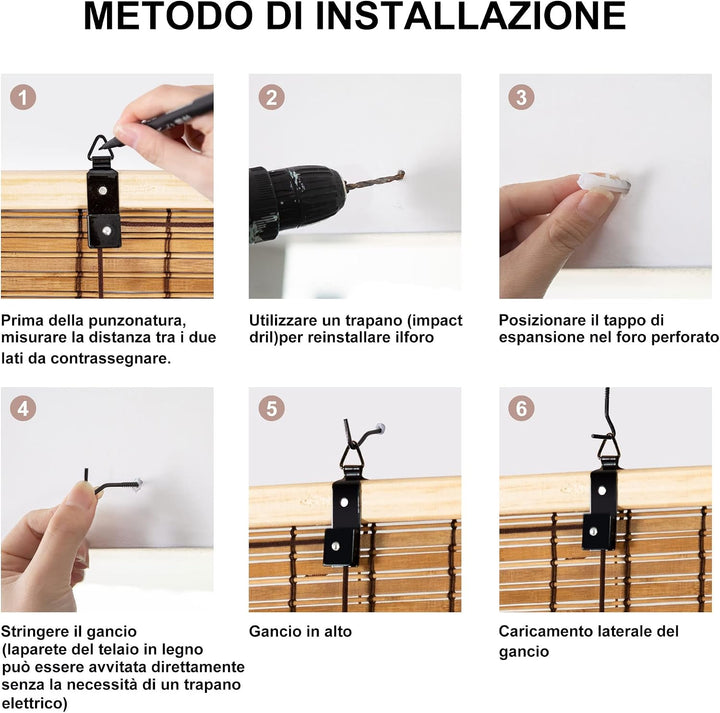 METODO DI INSTALLAZIONE

1

Prima della punzonatura, misurare la distanza tra i due lati da contrassegnare.

2

Utilizzare un trapano (impact dril)per reinstallare ilforo

3

Posizionare il tappo di espansione nel foro perforato

4

Stringere il gancio (laparete del telaio in legno può essere avvitata direttamente senza la necessità di un trapano elettrico)

5

Gancio in alto

6

Caricamento laterale del gancio