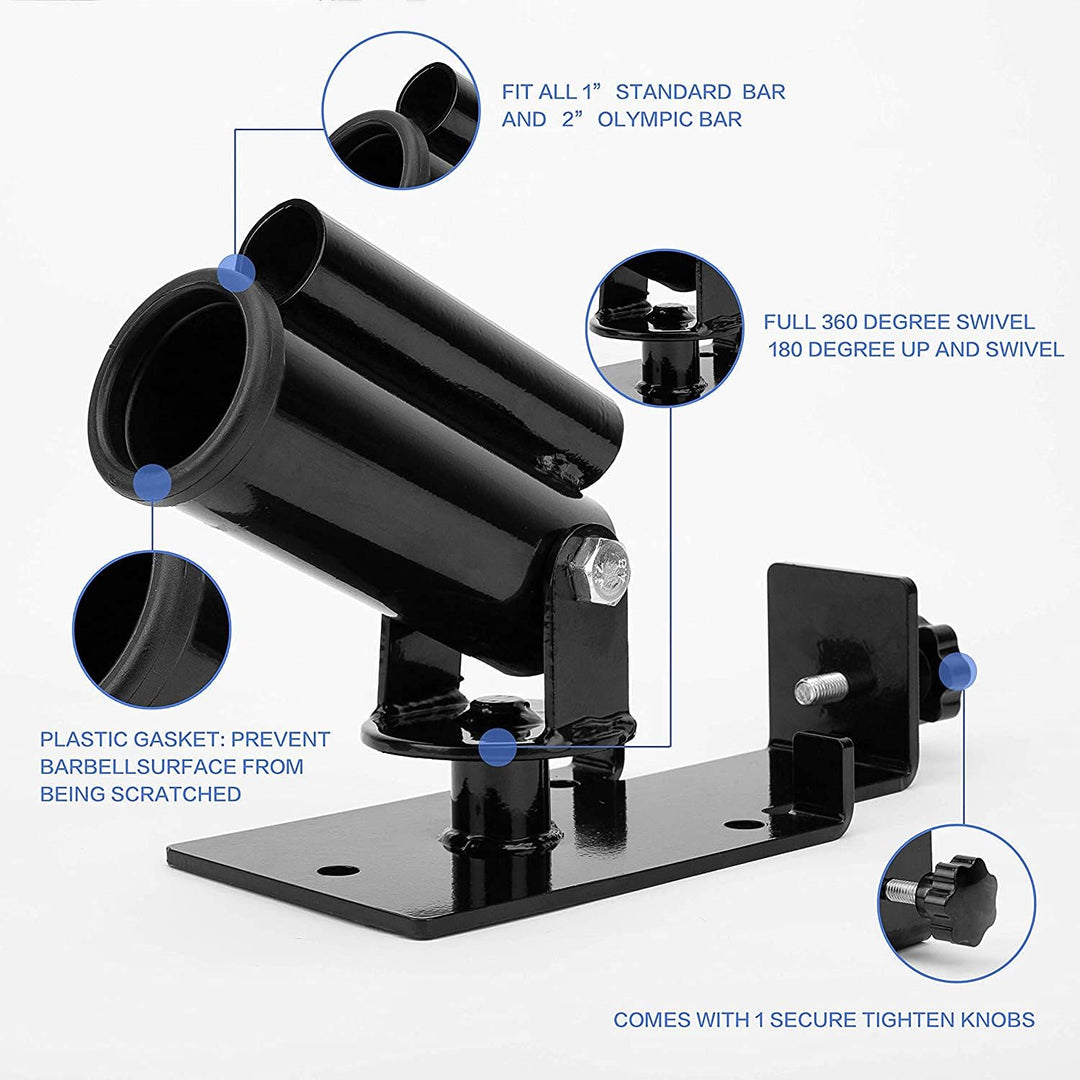 FIT ALL 1”  STANDARD BAR
AND  2”  OLYMPIC BAR

FULL 360 DEGREE SWIVEL
180 DEGREE UP AND SWIVEL

PLASTIC GASKET: PREVENT BARBELLSURFACE FROM BEING SCRATCHED

COMES WITH 1 SECURE TIGHTEN KNOBS