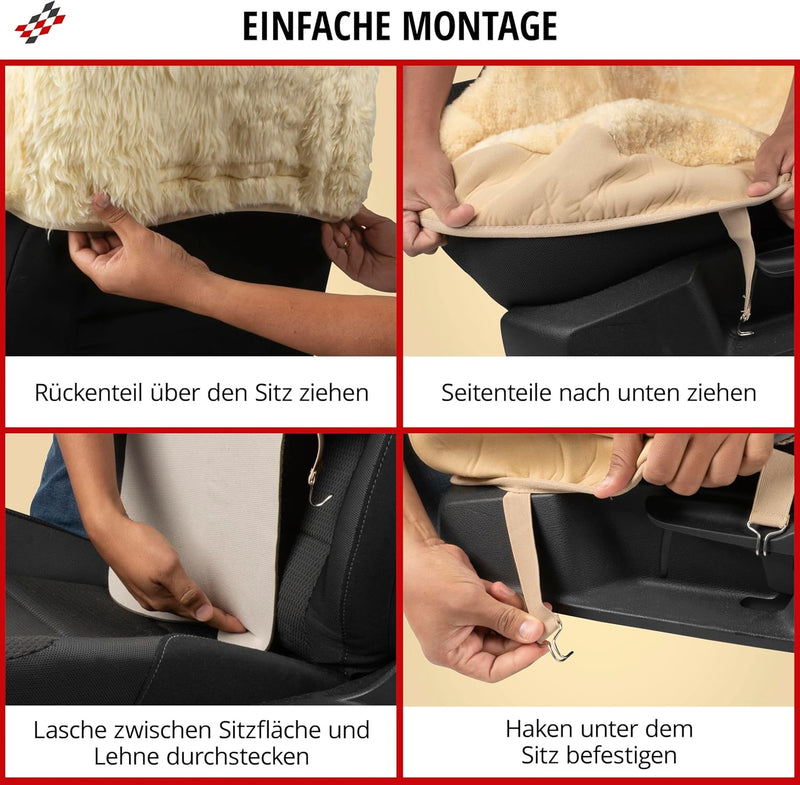 EINFACHE MONTAGE

Rückenteil über den Sitz ziehen

Seitenteile nach unten ziehen

Lasche zwischen Sitzfläche und Lehne durchstecken

Haken unter dem Sitz befestigen