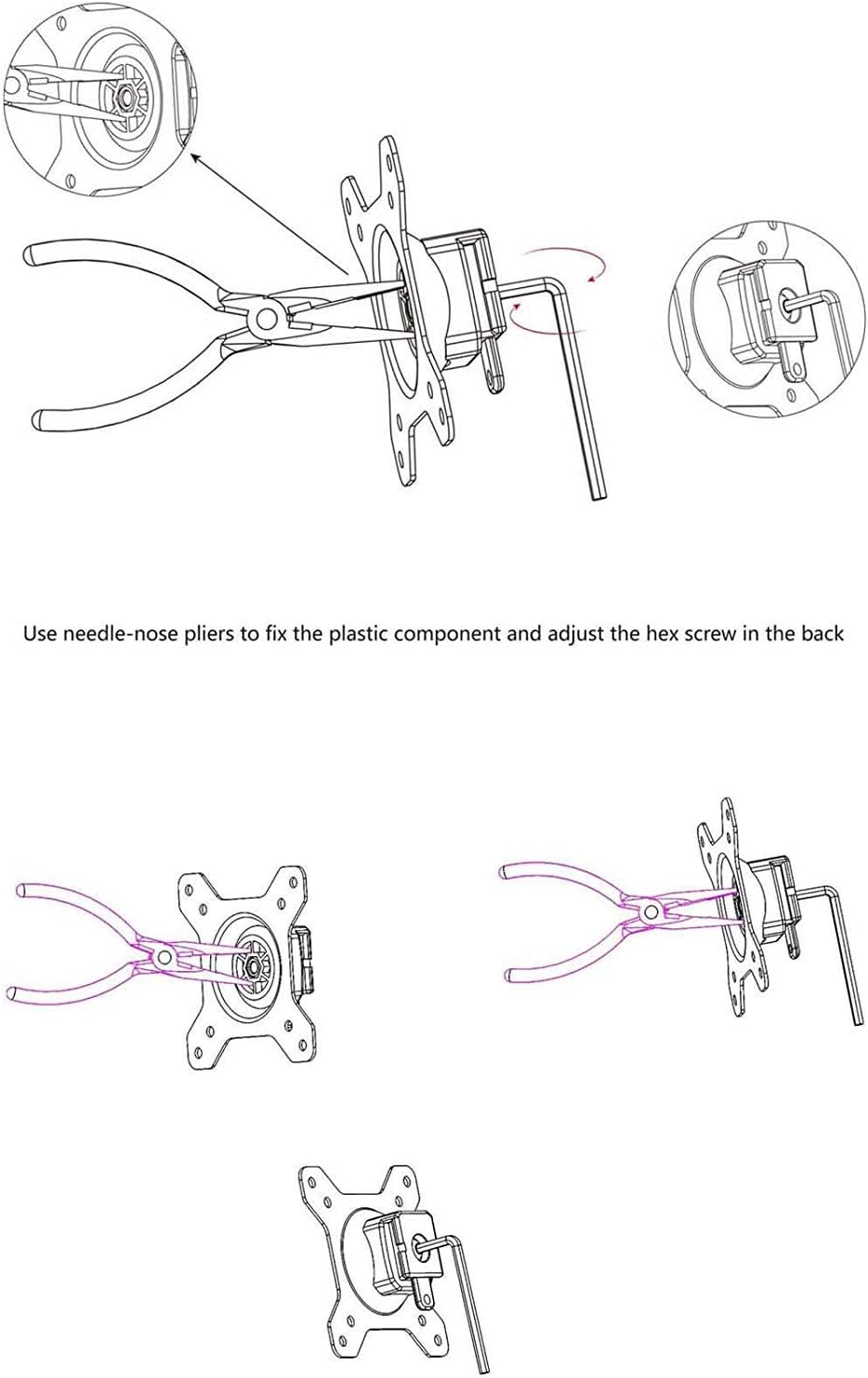 Use needle-nose pliers to fix the plastic component and adjust the hex screw in the back