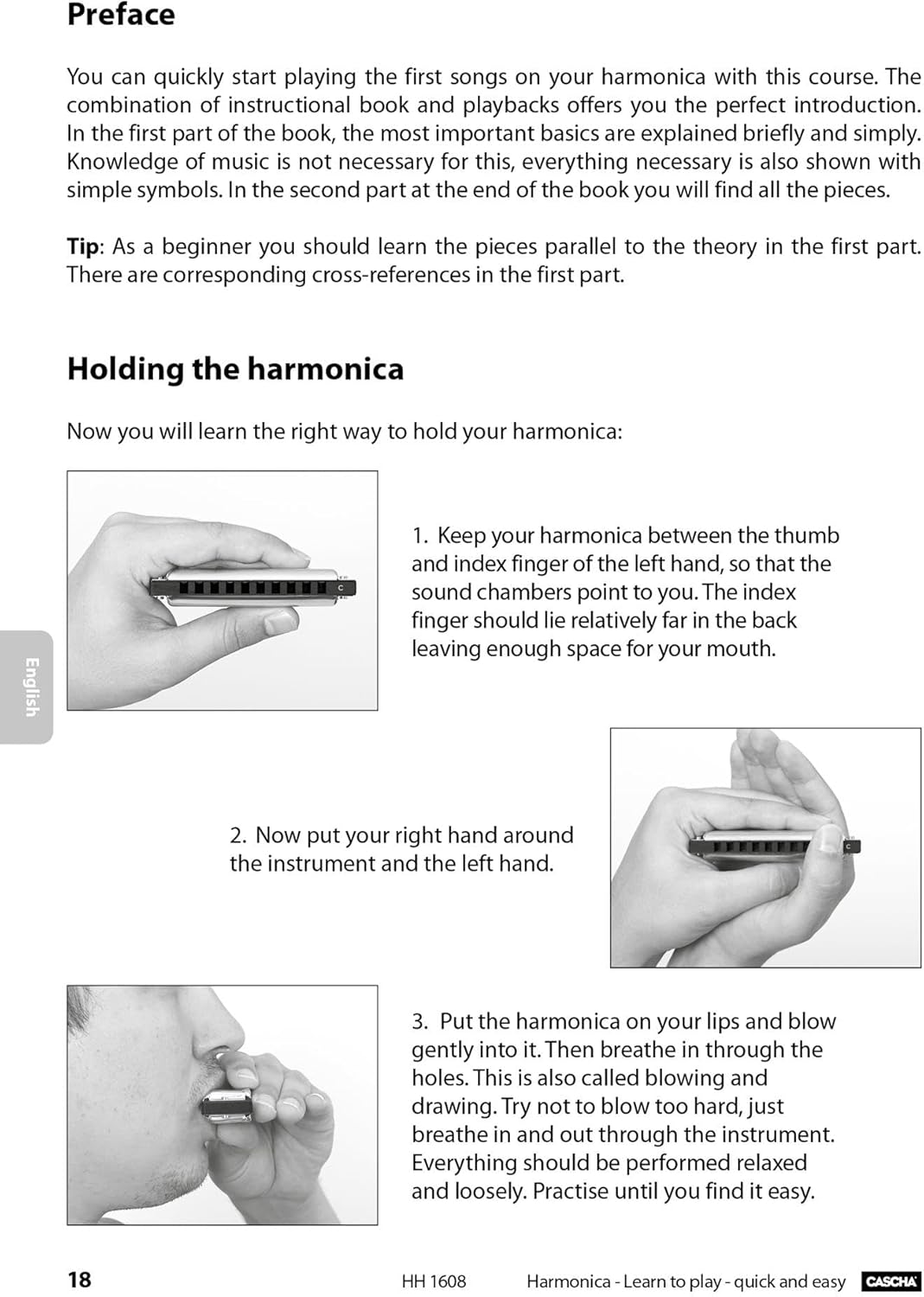 Preface

You can quickly start playing the first songs on your harmonica with this course. The combination of instructional book and playbacks offers you the perfect introduction. In the first part of the book, the most important basics are explained briefly and simply. Knowledge of music is not necessary for this, everything necessary is also shown with simple symbols. In the second part at the end of the book you will find all the pieces.

Tip: As a beginner you should learn the pieces parallel to the theory in the first part. There are corresponding cross-references in the first part.

Holding the harmonica

Now you will learn the right way to hold your harmonica:

C

1. Keep your harmonica between the thumb and index finger of the left hand, so that the sound chambers point to you. The index finger should lie relatively far in the back leaving enough space for your mouth.

English

2. Now put your right hand around the instrument and the left hand.

C

3. Put the harmonica on your lips and blow gently into it. Then breathe in through the holes. This is also called blowing and drawing. Try not to blow too hard, just breathe in and out through the instrument. Everything should be performed relaxed and loosely. Practise until you find it easy.

18 HH 1608 Harmonica - Learn to play - quick and easy CASCHA