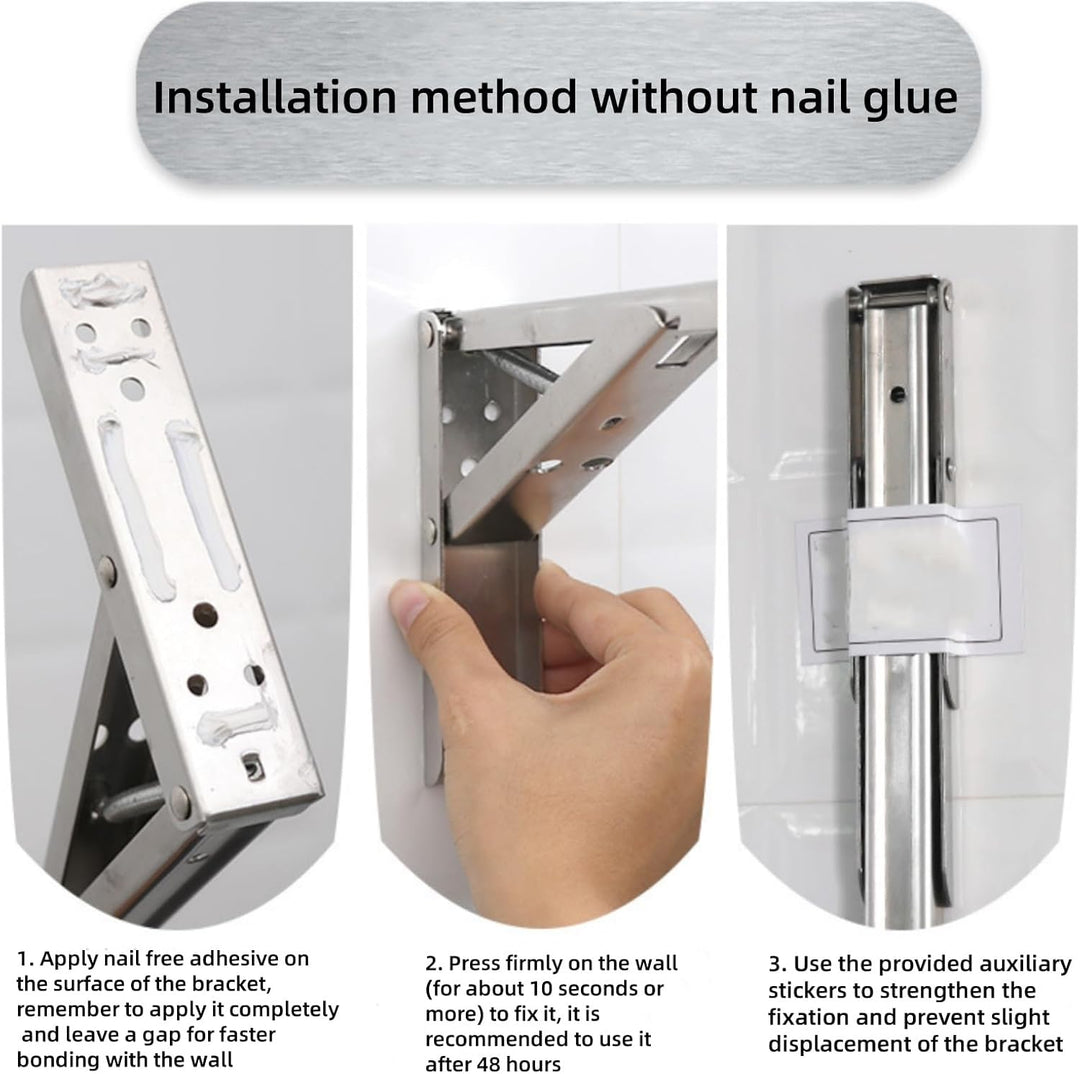 Installation method without nail glue

1. Apply nail free adhesive on the surface of the bracket, remember to apply it completely and leave a gap for faster bonding with the wall

2. Press firmly on the wall (for about 10 seconds or more) to fix it, it is recommended to use it after 48 hours

3. Use the provided auxiliary stickers to strengthen the fixation and prevent slight displacement of the bracket