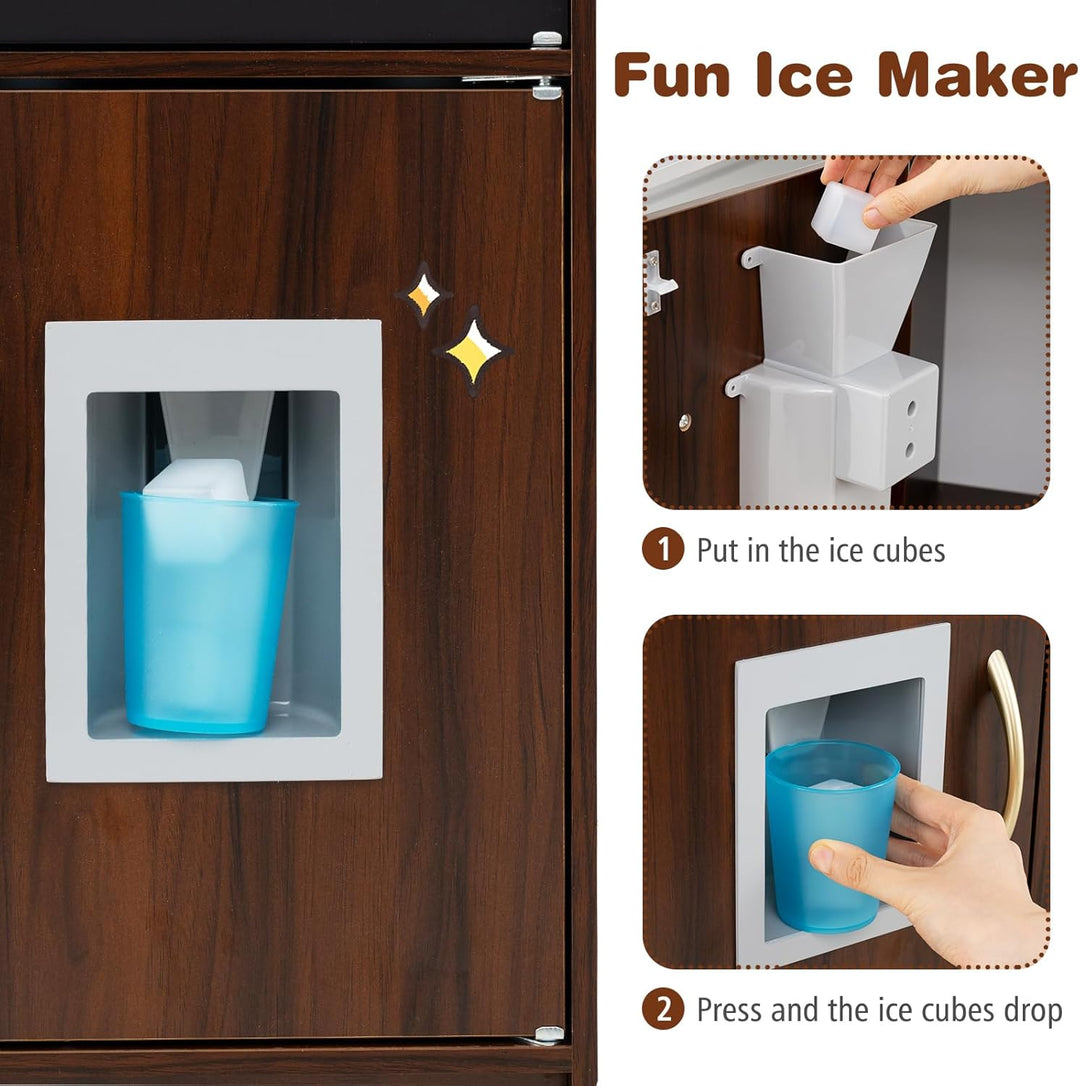 Fun Ice Maker

1 Put in the ice cubes

2 Press and the ice cubes drop