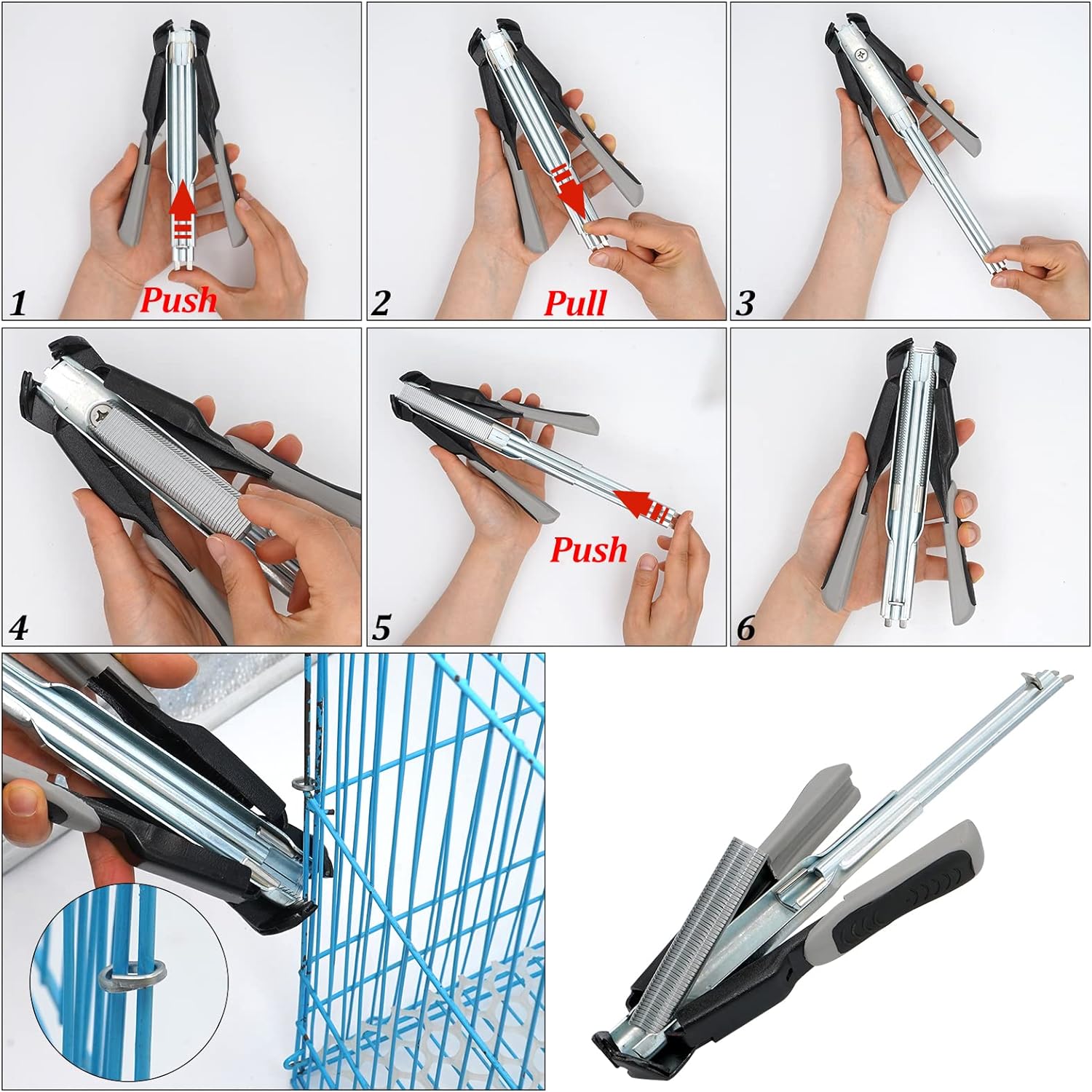 1
Push

2
Pull

3

4

5
Push

6