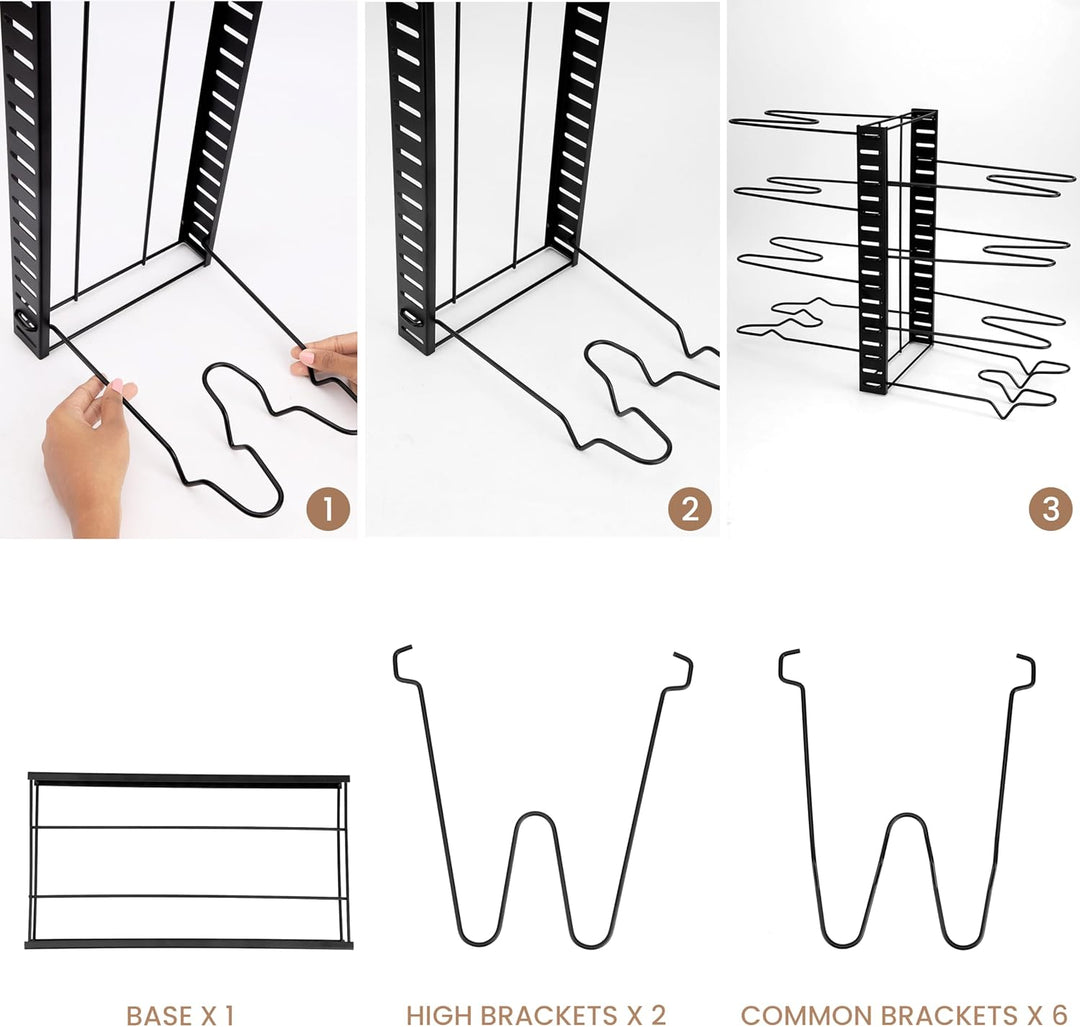 1

2

3

BASE X 1

HIGH BRACKETS X 2

COMMON BRACKETS X 6