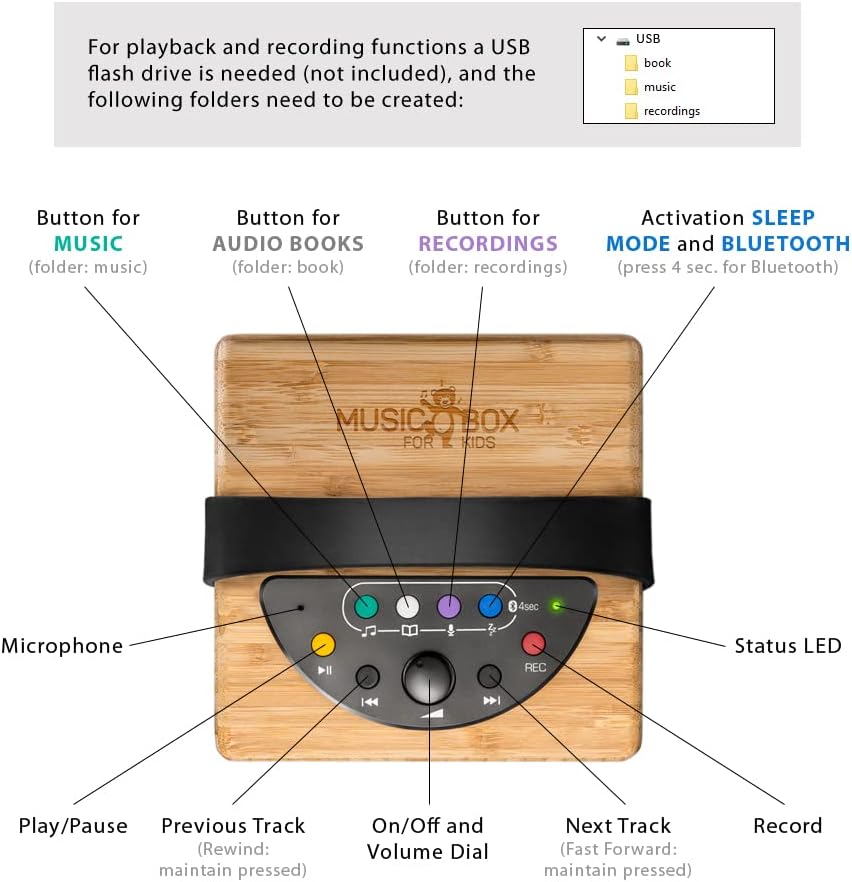 For playback and recording functions a USB flash drive is needed (not included), and the following folders need to be created:

USB
book
music
recordings

Button for MUSIC (folder: music)

Button for AUDIO BOOKS (folder: book)

Button for RECORDINGS (folder: recordings)

Activation SLEEP MODE and BLUETOOTH (press 4 sec. for Bluetooth)

MUSIC BOX FOR KIDS

4sec

REC

Microphone

Status LED

Play/Pause

Previous Track (Rewind: maintain pressed)

On/Off and Volume Dial

Next Track (Fast Forward: maintain pressed)

Record