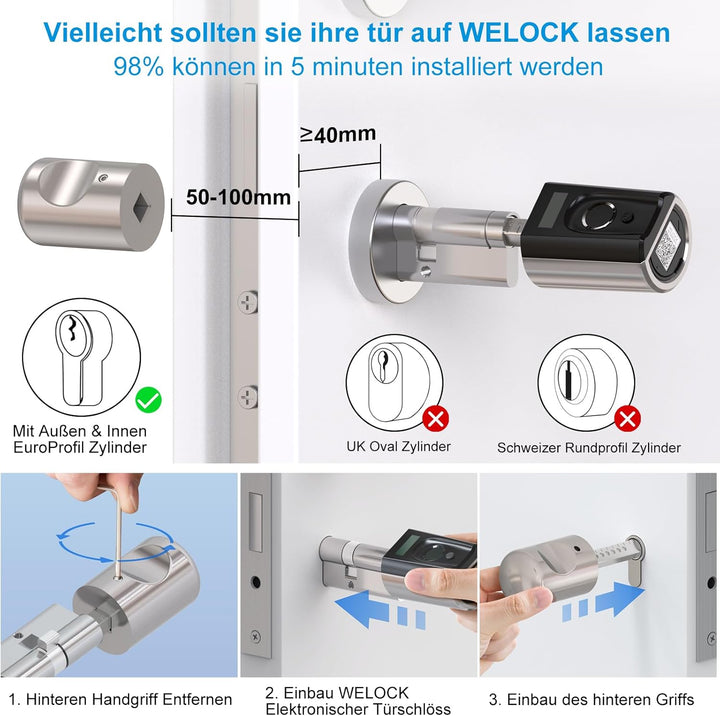 Vielleicht sollten sie ihre tür auf WELOCK lassen
98% können in 5 minuten installiert werden

≥40mm

50-100mm

Mit Außen & Innen EuroProfil Zylinder

UK Oval Zylinder

Schweizer Rundprofil Zylinder

1. Hinteren Handgriff Entfernen

2. Einbau WELOCK Elektronischer Türschlöss

3. Einbau des hinteren Griffs