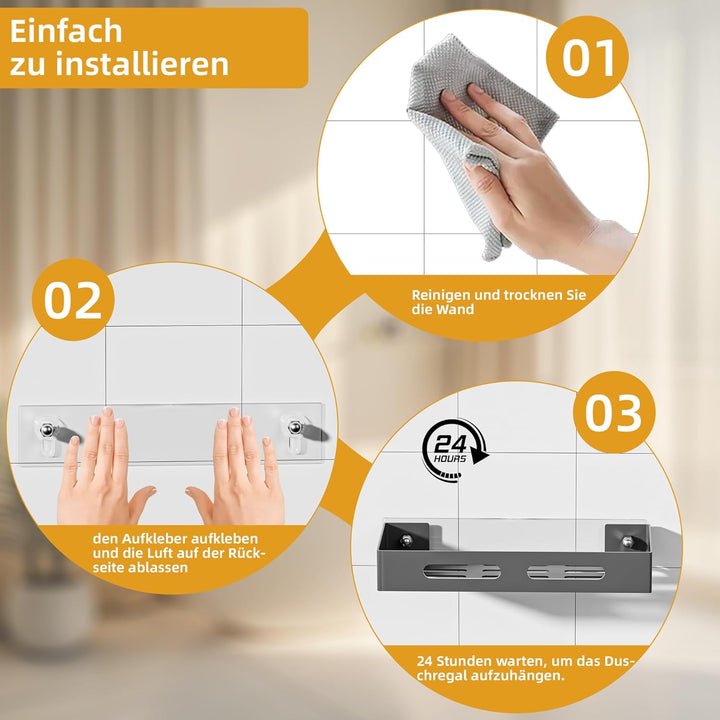 Einfach zu installieren

01

Reinigen und trocknen Sie die Wand

02

den Aufkleber aufkleben und die Luft auf der Rückseite ablassen

03

24 HOURS

24 Stunden warten, um das Duschregal aufzuhängen.