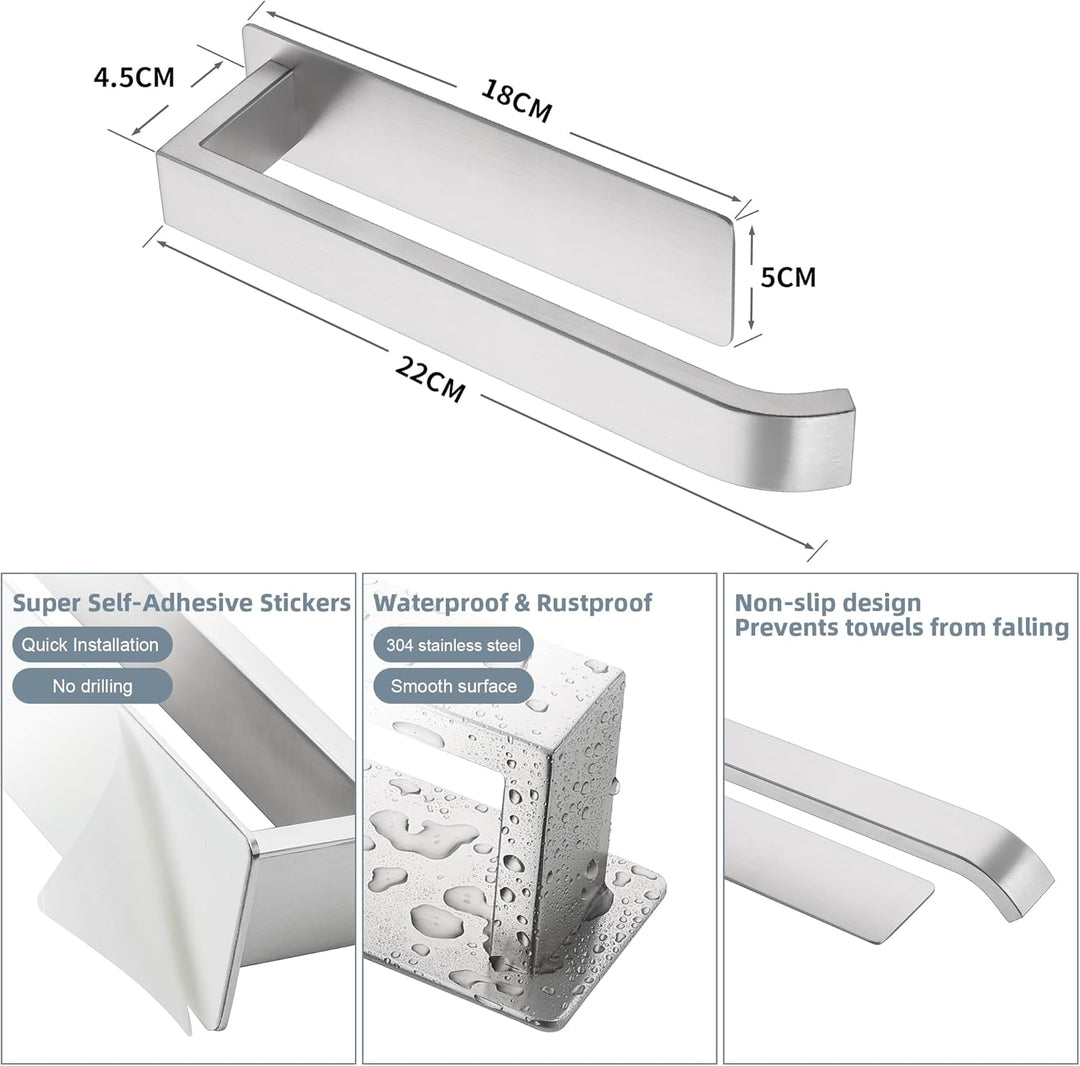 4.5CM

18CM

5CM

22CM

Super Self-Adhesive Stickers

Quick Installation

No drilling

Waterproof & Rustproof

304 stainless steel

Smooth surface

Non-slip design
Prevents towels from falling