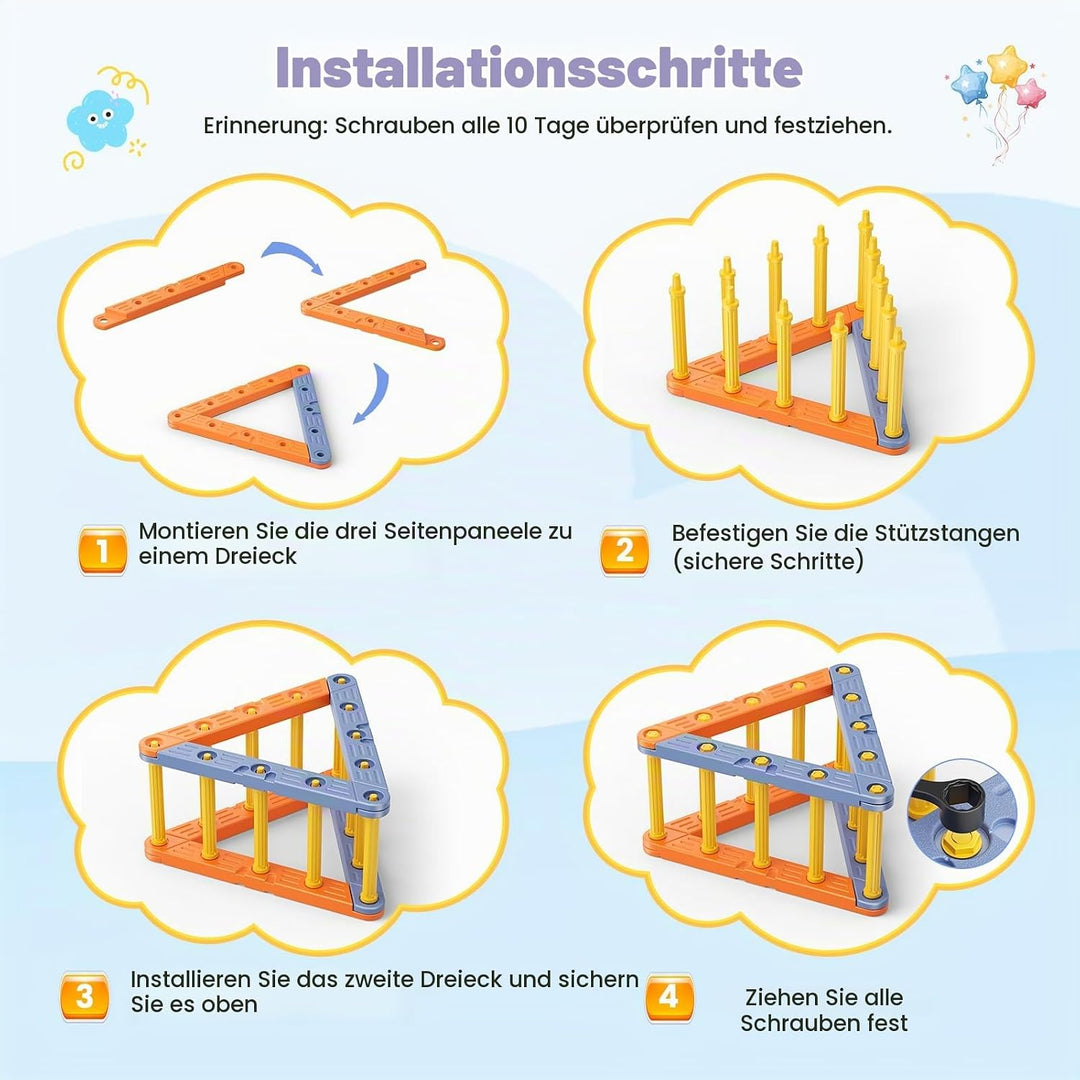 Installationsschritte

Erinnerung: Schrauben alle 10 Tage überprüfen und festziehen.

1 Montieren Sie die drei Seitenpaneele zu einem Dreieck

2 Befestigen Sie die Stützstangen (sichere Schritte)

3 Installieren Sie das zweite Dreieck und sichern Sie es oben

4 Ziehen Sie alle Schrauben fest