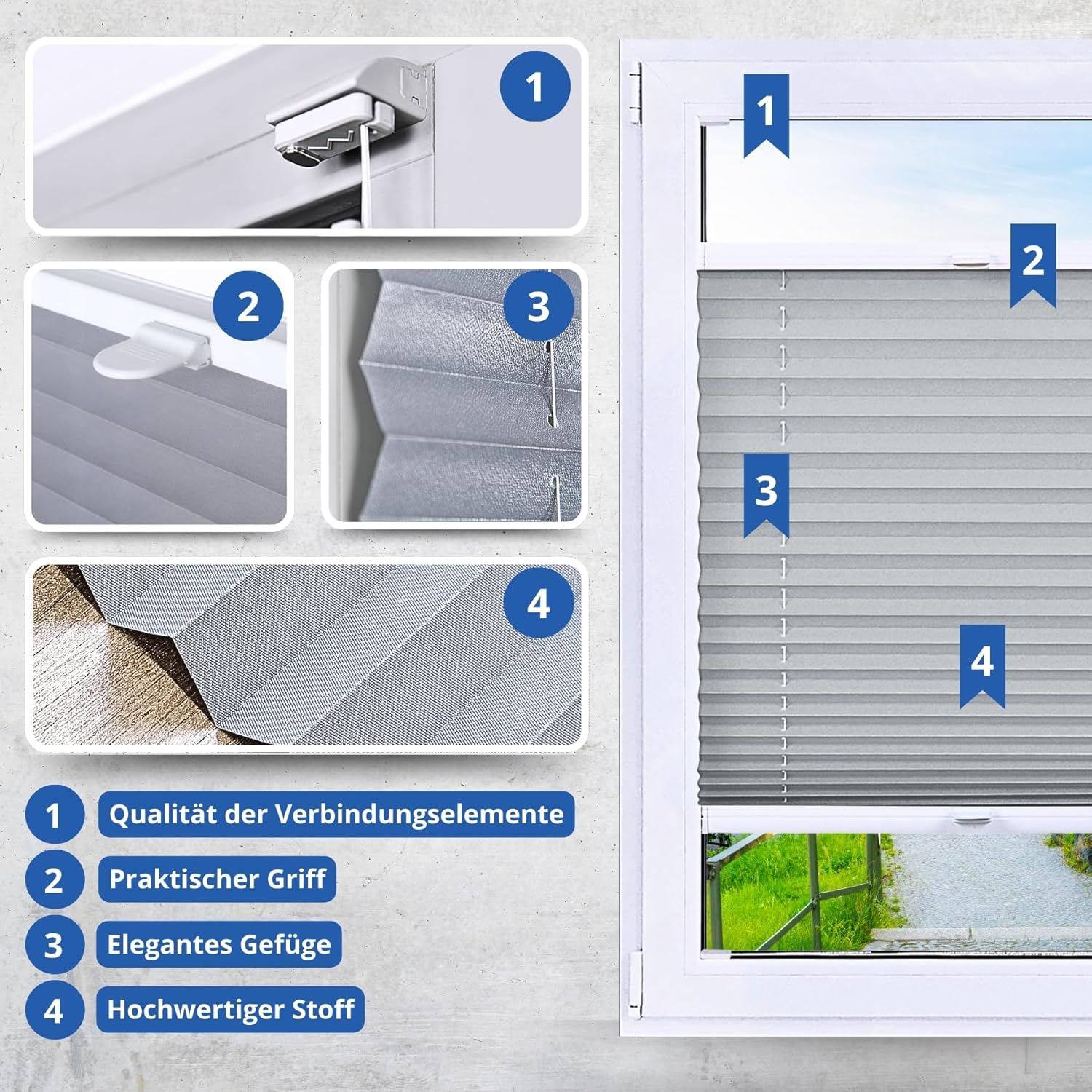 1

2

3

4

1

2

3

4

1 Qualität der Verbindungselemente

2 Praktischer Griff

3 Elegantes Gefüge

4 Hochwertiger Stoff