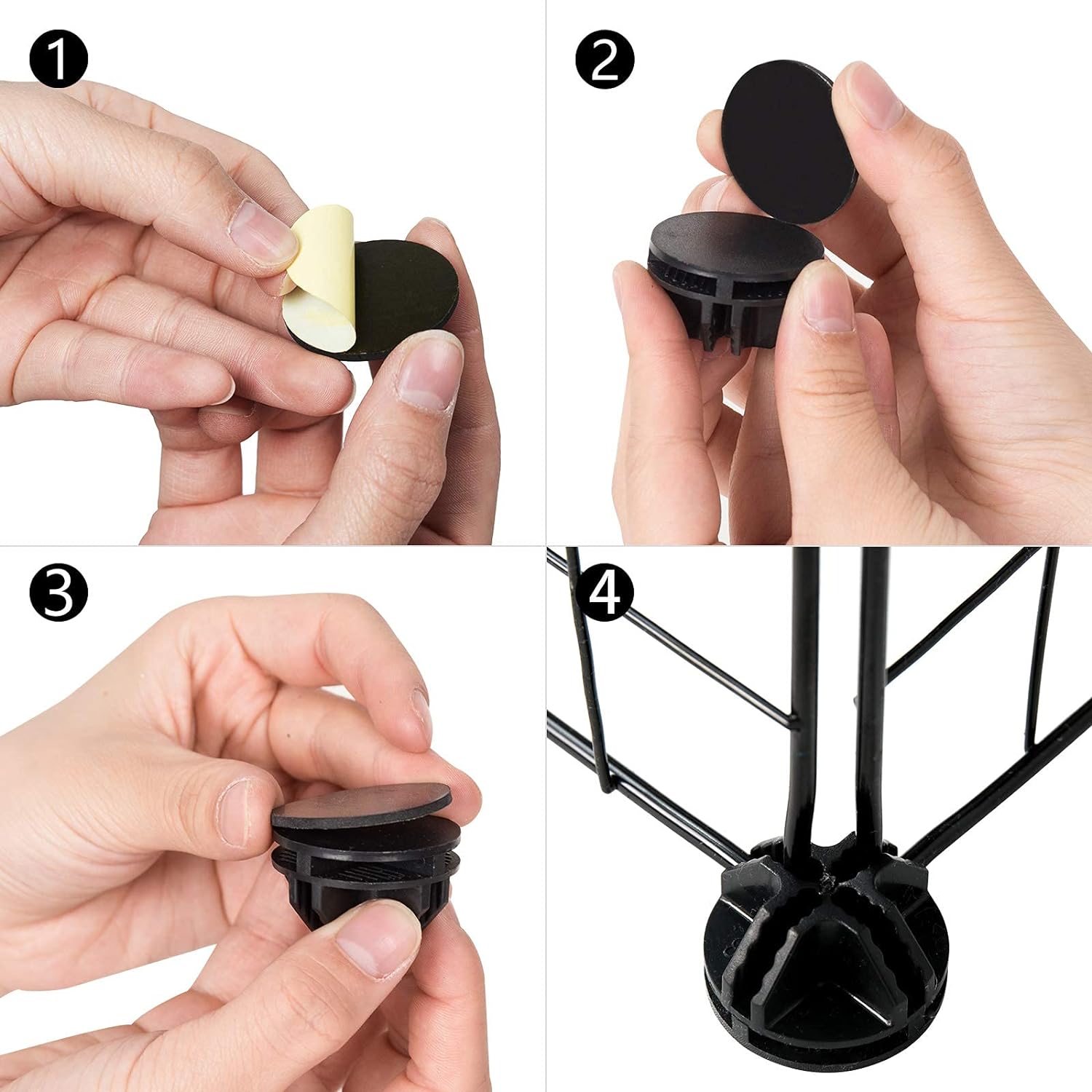 1

2

3

4