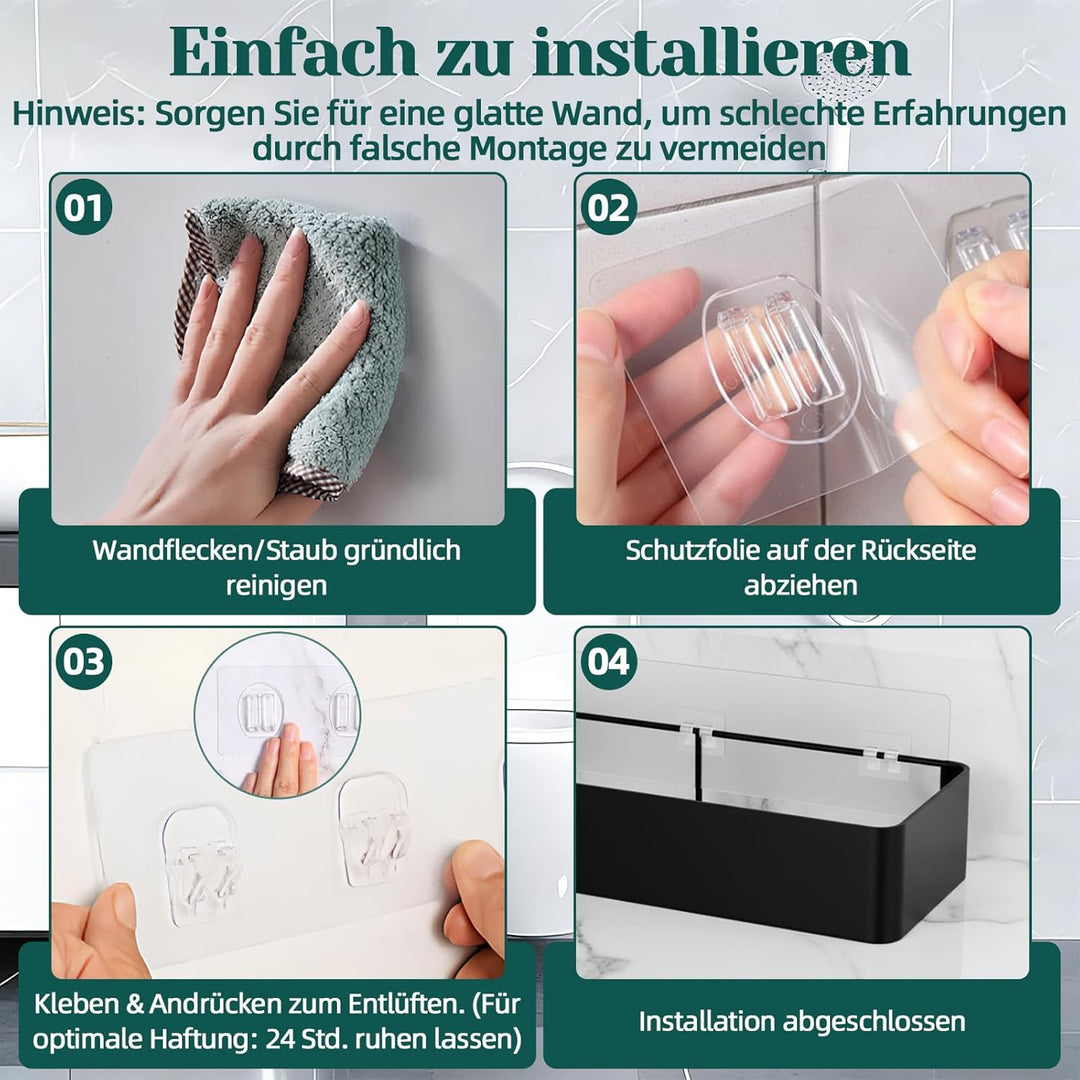 Einfach zu installieren

Hinweis: Sorgen Sie für eine glatte Wand, um schlechte Erfahrungen durch falsche Montage zu vermeiden

01

Wandflecken/Staub gründlich reinigen

02

Schutzfolie auf der Rückseite abziehen

03

Kleben & Andrücken zum Entlüften. (Für optimale Haftung: 24 Std. ruhen lassen)

04

Installation abgeschlossen