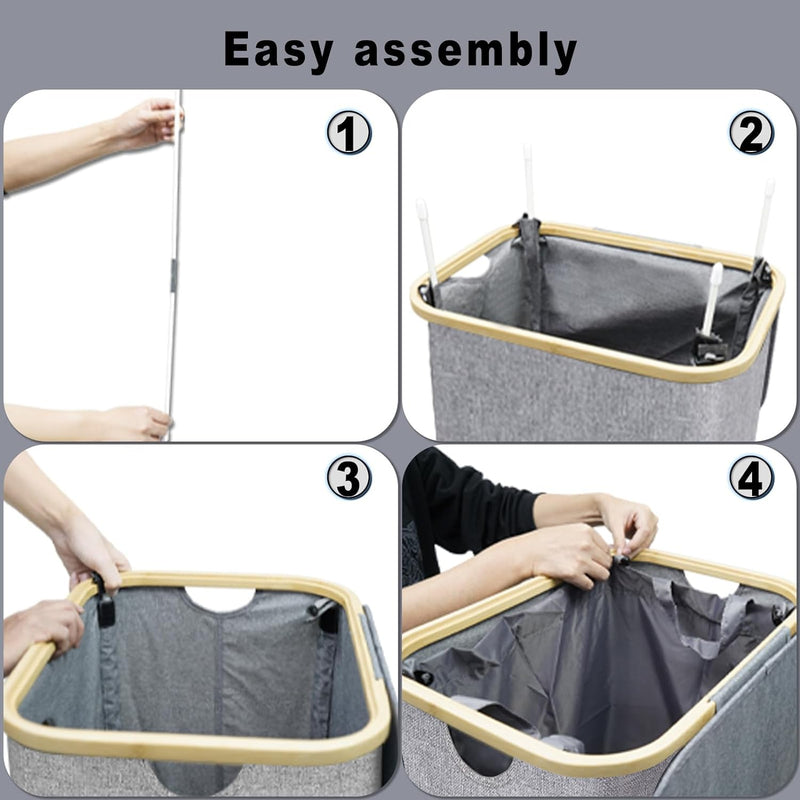 Easy assembly

1

2

3

4