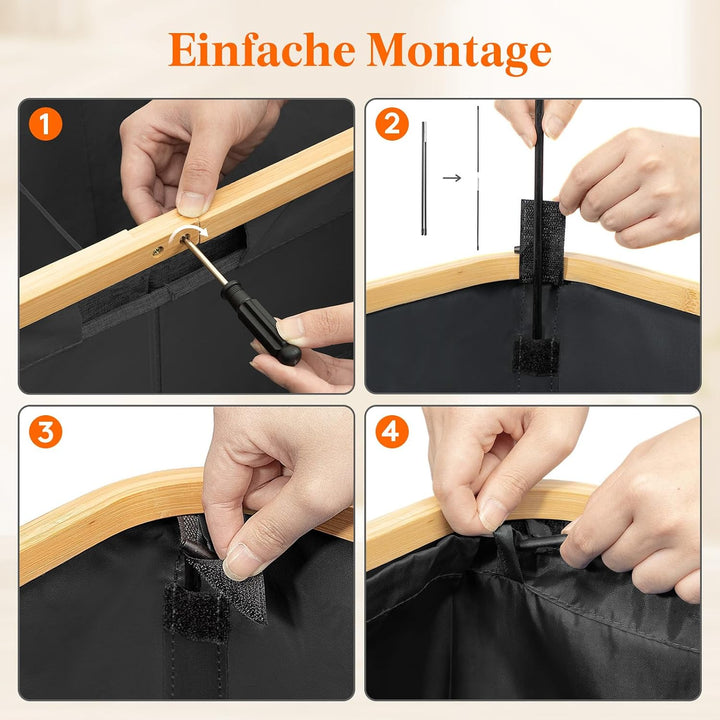 Einfache Montage

1

2

3

4