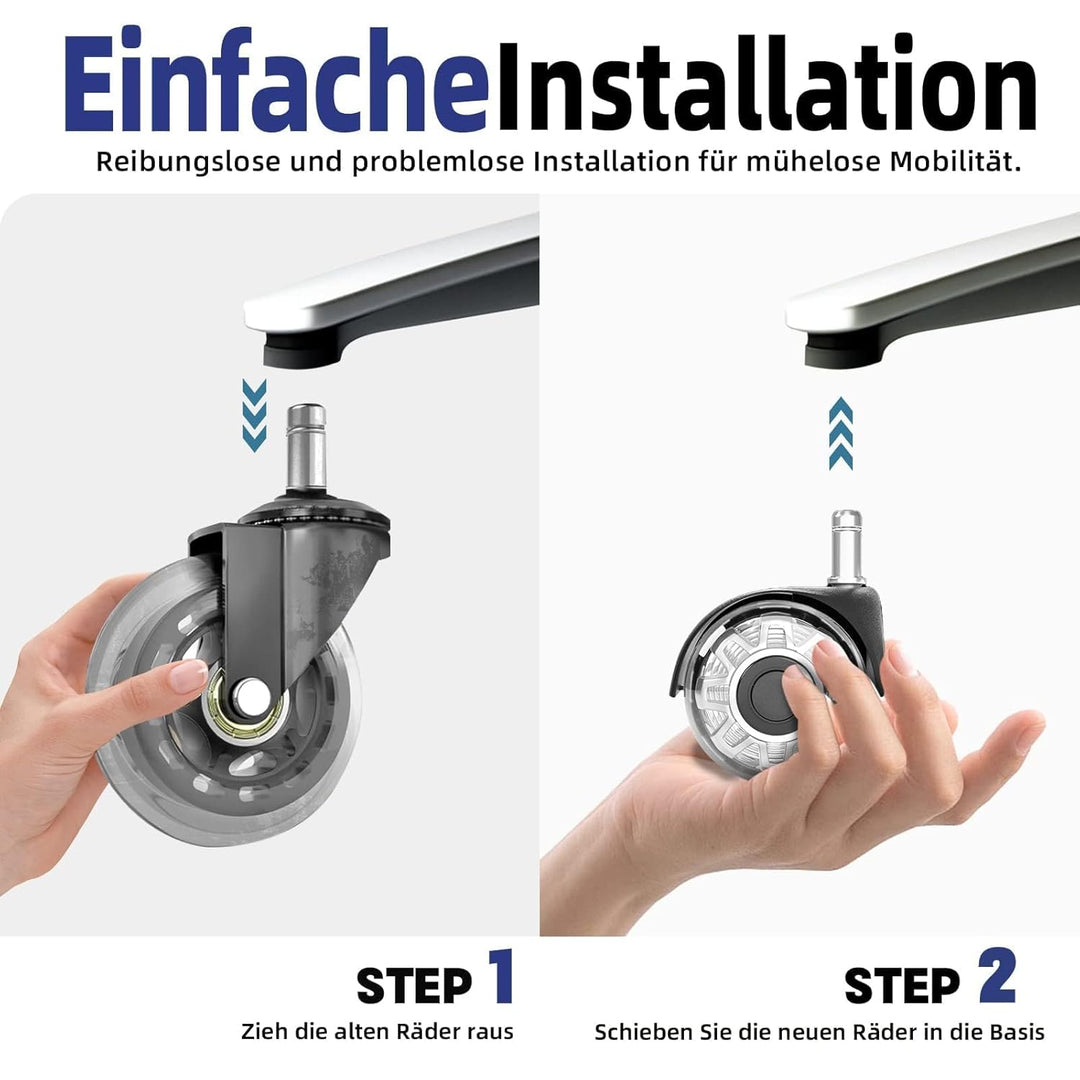 EinfacheInstallation

Reibungslose und problemlose Installation für mühelose Mobilität.

STEP 1

Zieh die alten Räder raus

STEP 2

Schieben Sie die neuen Räder in die Basis