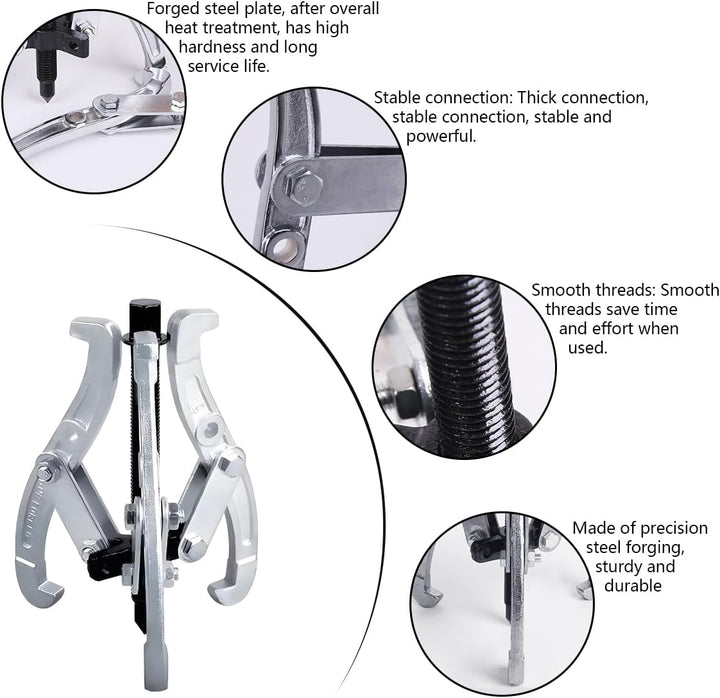 Forged steel plate, after overall heat treatment, has high hardness and long service life.

Stable connection: Thick connection, stable connection, stable and powerful.

Smooth threads: Smooth threads save time and effort when used.

Made of precision steel forging, sturdy and durable