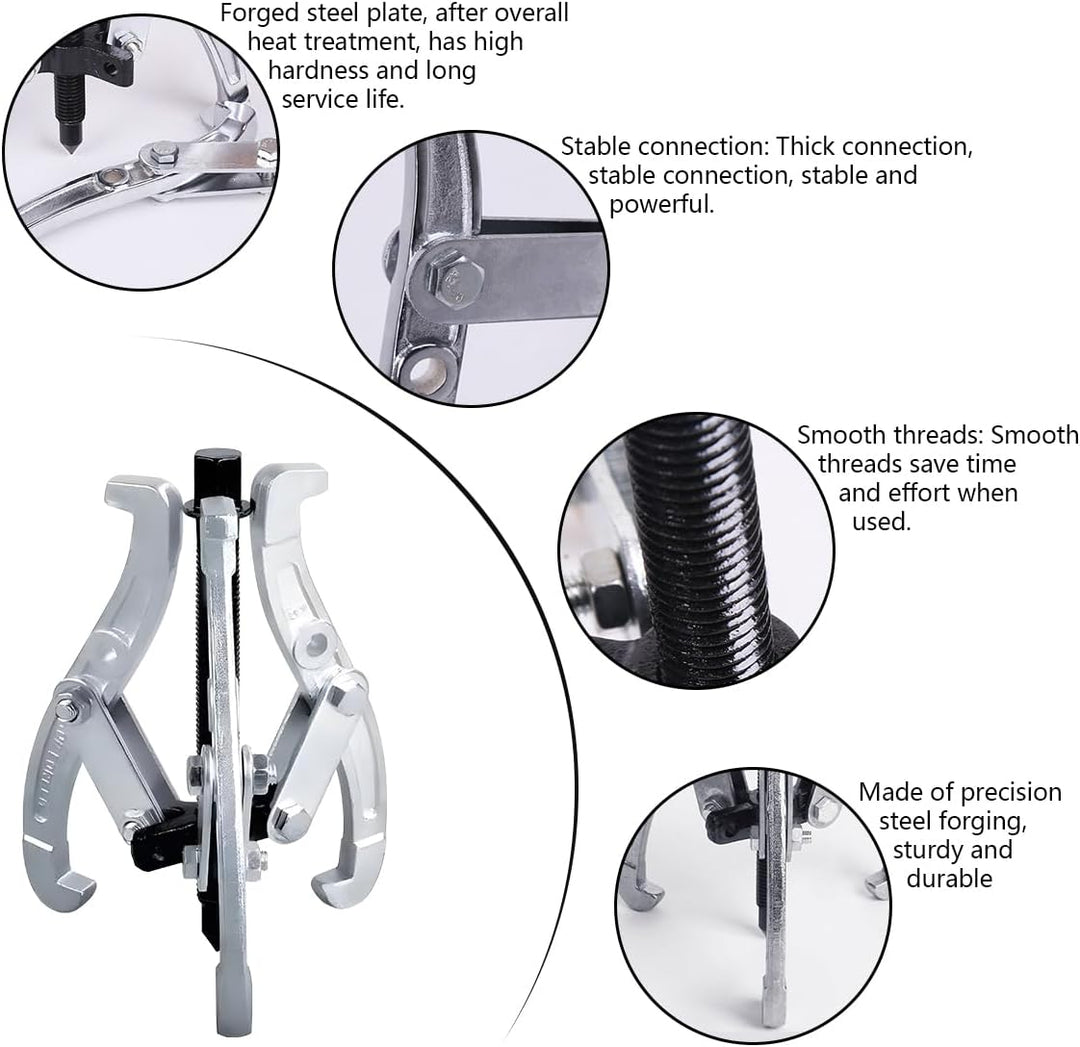 Forged steel plate, after overall heat treatment, has high hardness and long service life.

Stable connection: Thick connection, stable connection, stable and powerful.

Smooth threads: Smooth threads save time and effort when used.

Made of precision steel forging, sturdy and durable