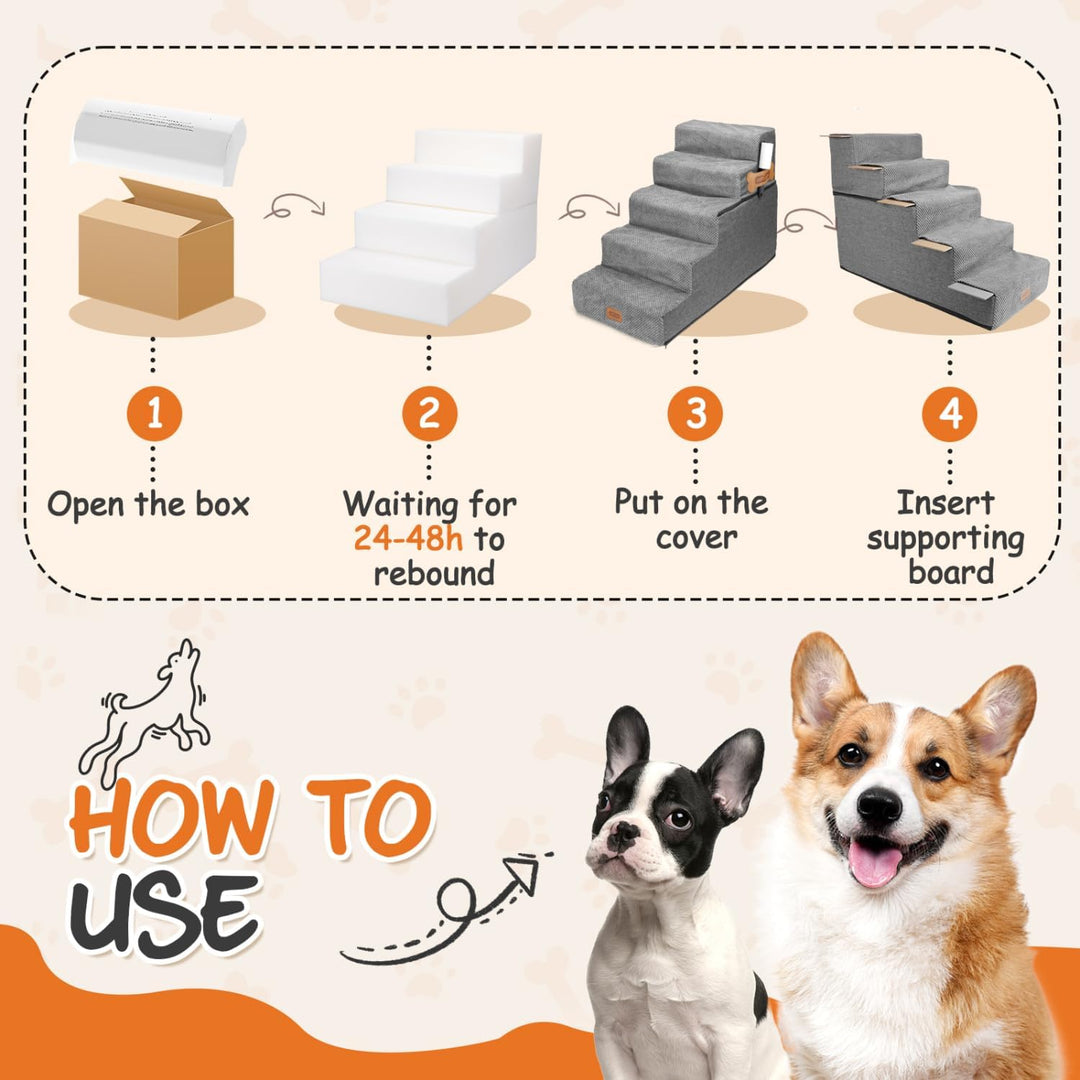 1
Open the box

2
Waiting for 24-48h to rebound

3
Put on the cover

4
Insert supporting board

HOW TO USE