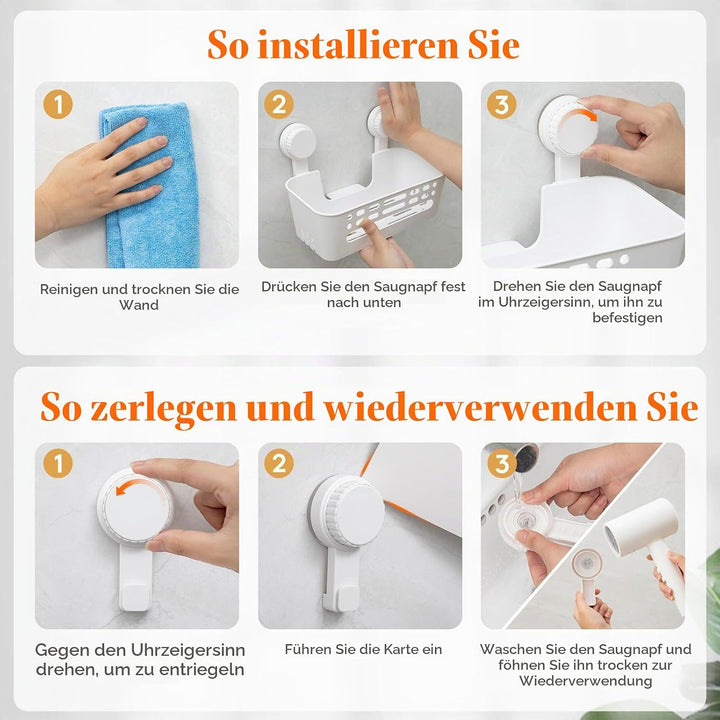 So installieren Sie

1
Reinigen und trocknen Sie die Wand

2
Drücken Sie den Saugnapf fest nach unten

3
Drehen Sie den Saugnapf im Uhrzeigersinn, um ihn zu befestigen

So zerlegen und wiederverwenden Sie

1
Gegen den Uhrzeigersinn drehen, um zu entriegeln

2
Führen Sie die Karte ein

3
Waschen Sie den Saugnapf und föhnen Sie ihn trocken zur Wiederverwendung