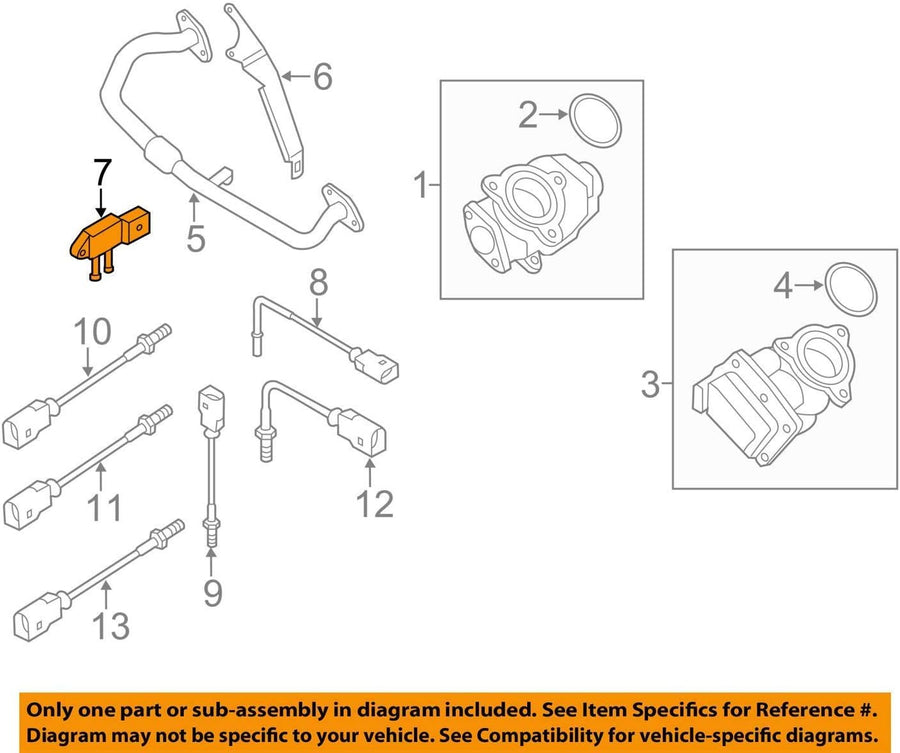 6
2
7
1
5
8
4
10
3
11
12
9
13

Only one part or sub-assembly in diagram included. See Item Specifics for Reference #.
Diagram may not be specific to your vehicle. See Compatibility for vehicle-specific diagrams.