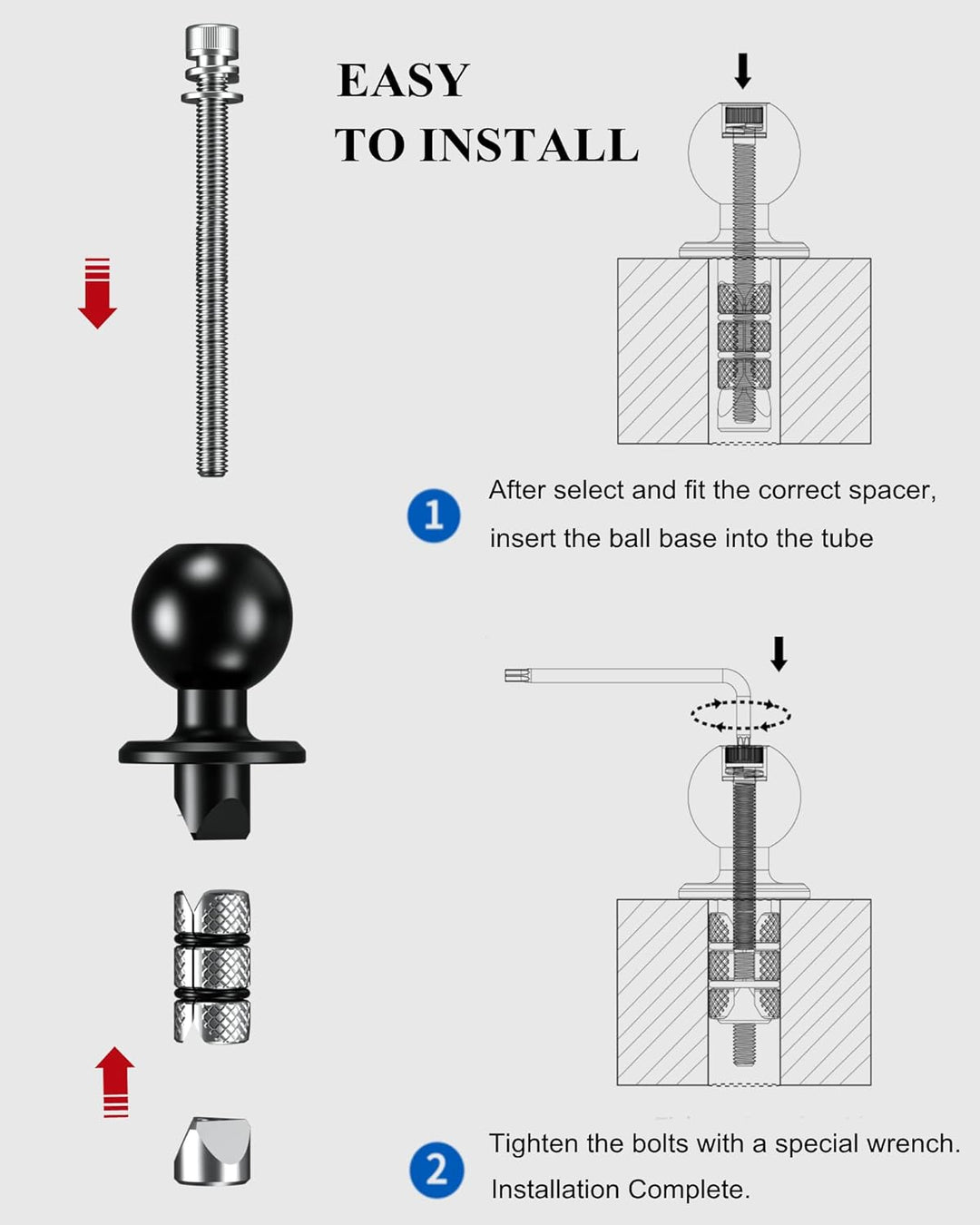 EASY TO INSTALL

1 After select and fit the correct spacer, insert the ball base into the tube

2 Tighten the bolts with a special wrench. Installation Complete.