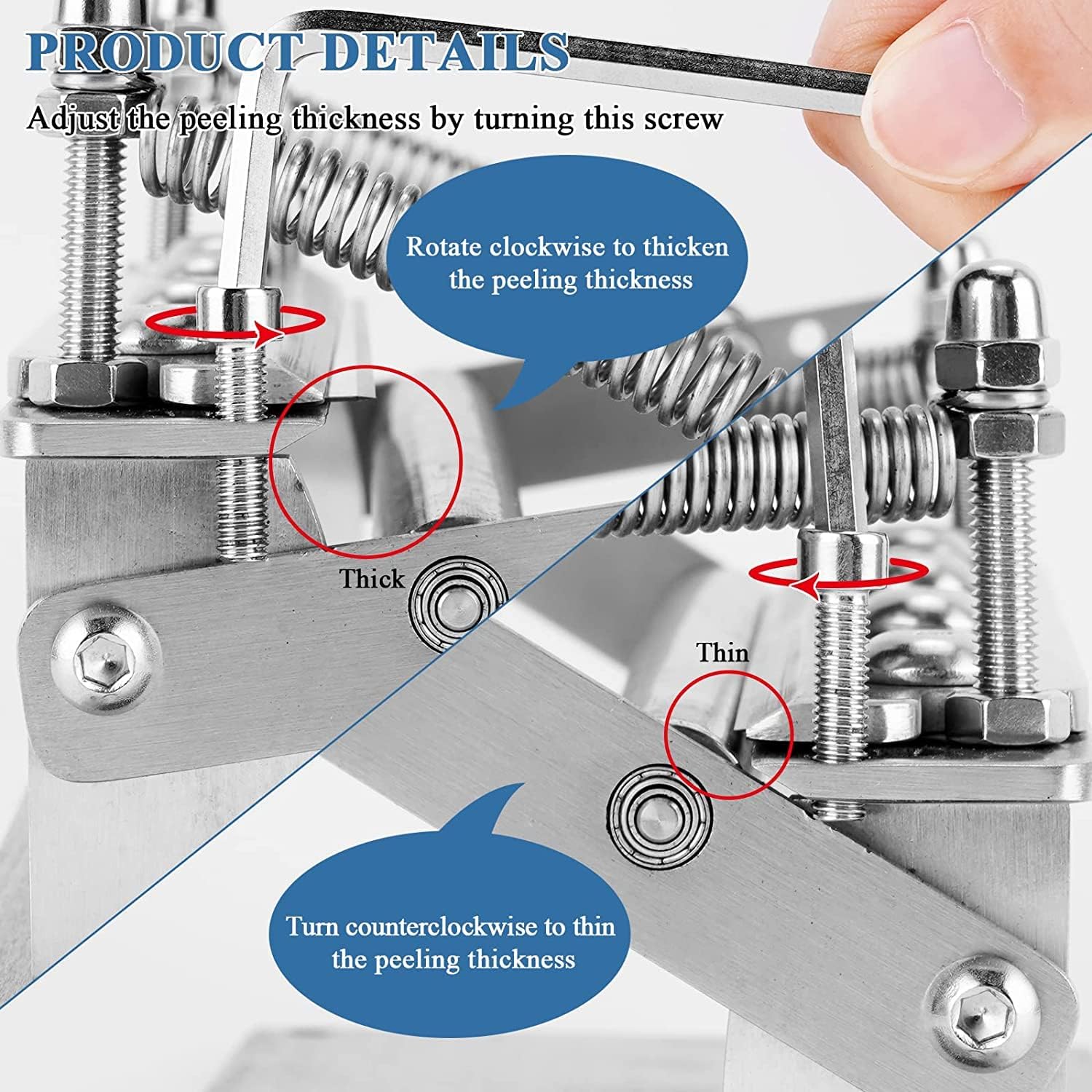 PRODUCT DETAILS

Adjust the peeling thickness by turning this screw

Rotate clockwise to thicken the peeling thickness

Thick

Thin

Turn counterclockwise to thin the peeling thickness