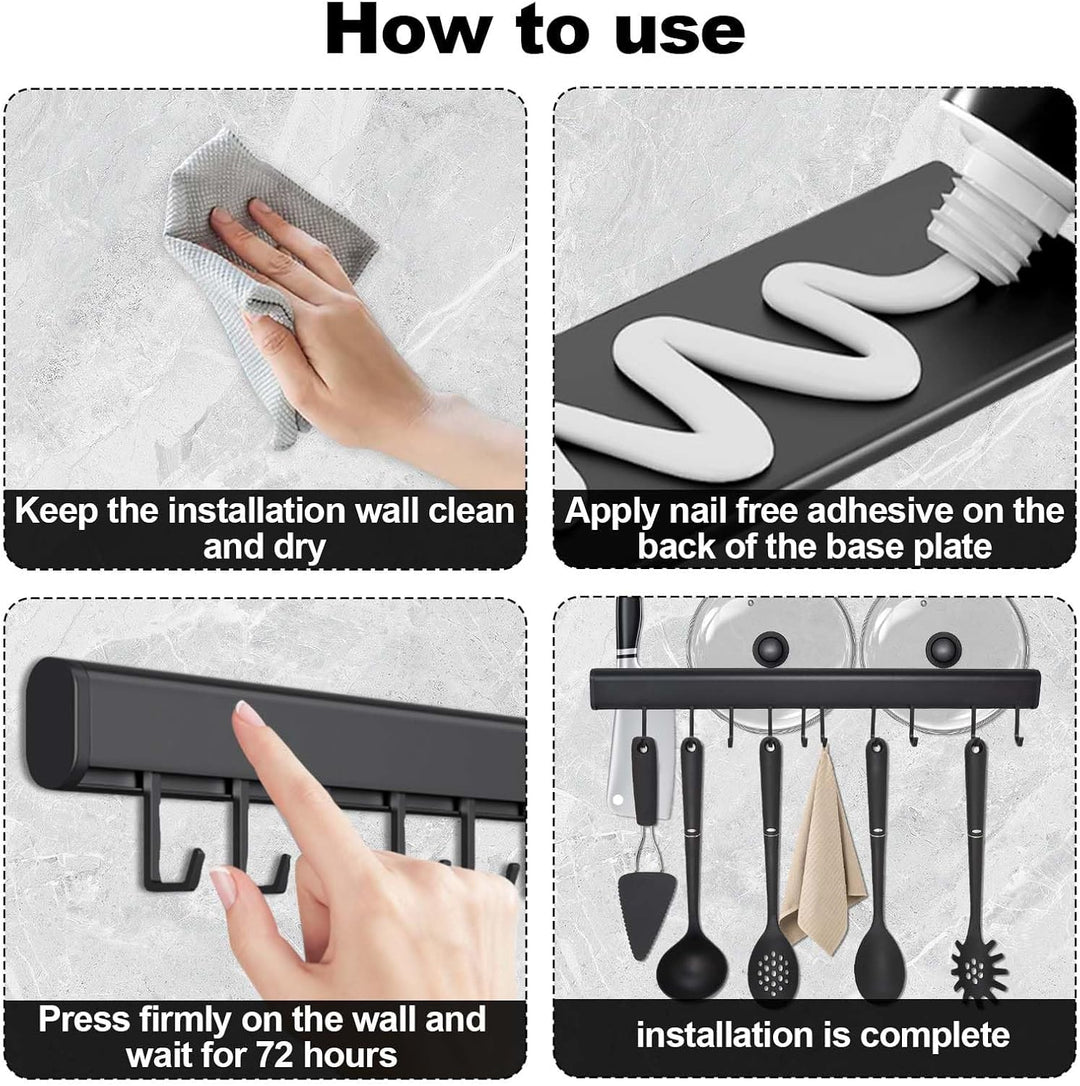 How to use

Keep the installation wall clean and dry

Apply nail free adhesive on the back of the base plate

Press firmly on the wall and wait for 72 hours

installation is complete