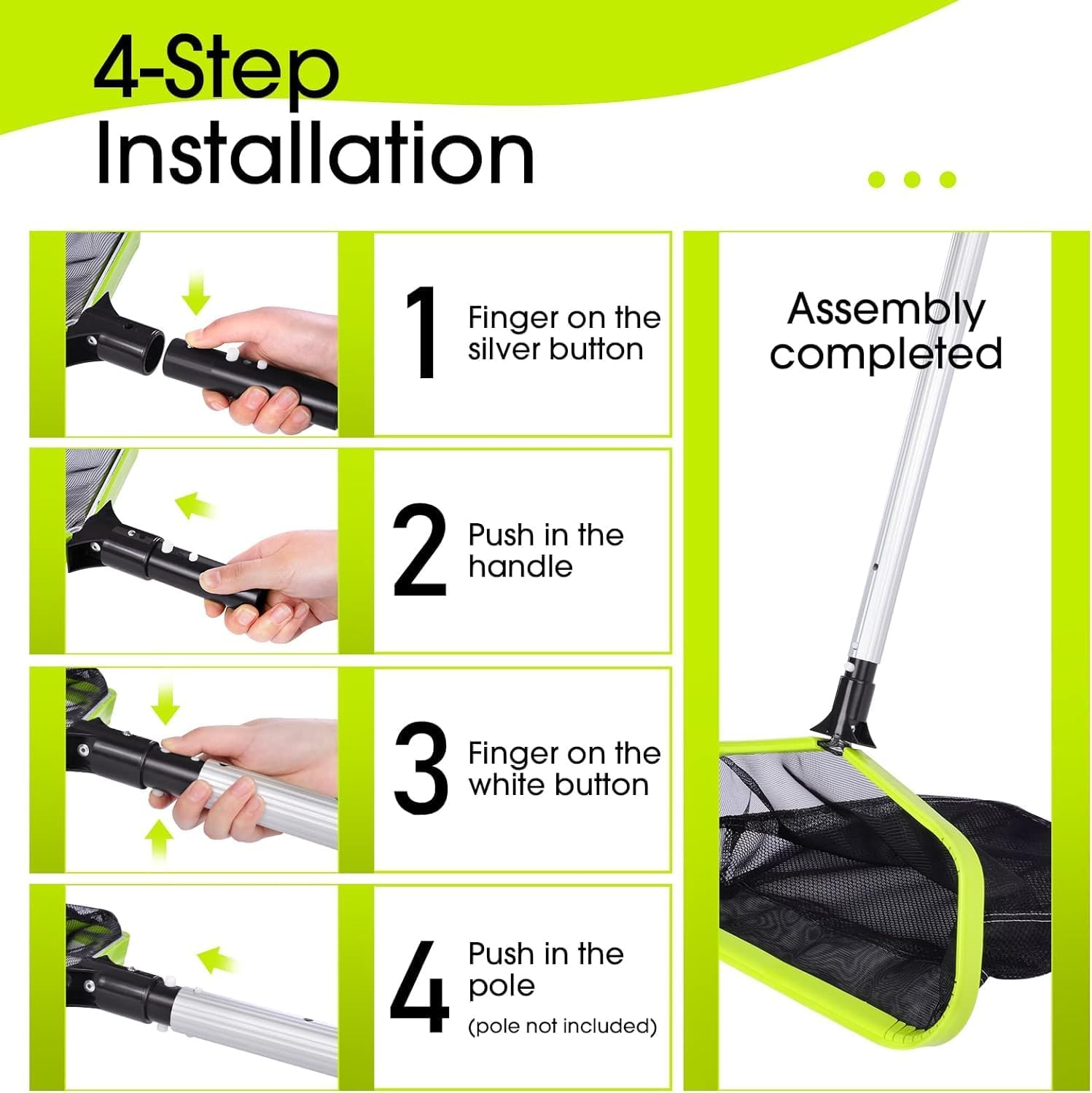 4-Step Installation

1 Finger on the silver button

2 Push in the handle

3 Finger on the white button

4 Push in the pole (pole not included)

Assembly completed