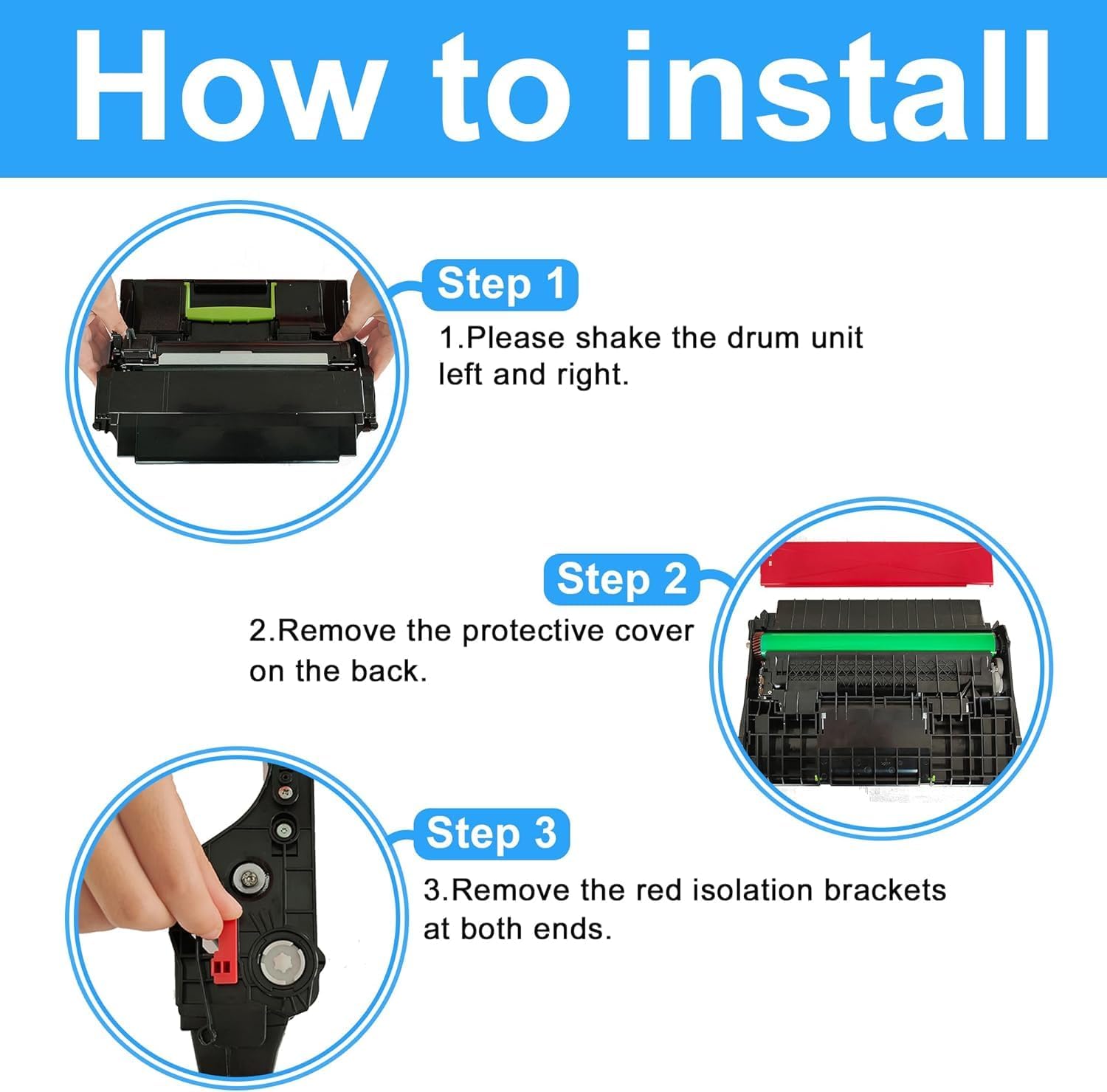 How to install

Step 1

1.Please shake the drum unit left and right.

Step 2

2.Remove the protective cover on the back.

Step 3

3.Remove the red isolation brackets at both ends.